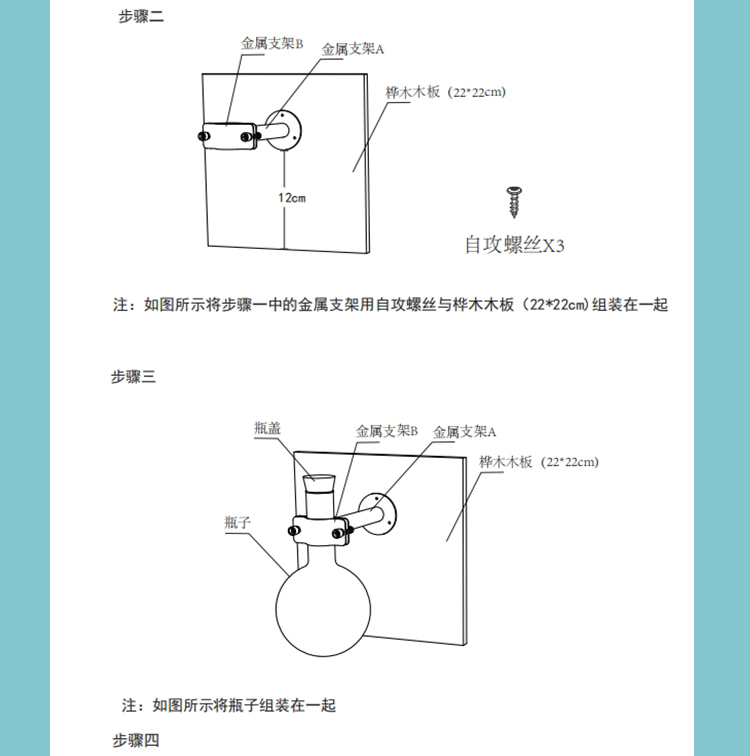 步骤二

金属支架B
金属支架A
桦木木板（22*22cm）
12cm
自攻螺丝X3

注：如图所示将步骤一中的金属支架用自攻螺丝与桦木木板（22*22cm）组装在一起

步骤三

瓶盖
金属支架B
金属支架A
桦木木板（22*22cm）
瓶子

注：如图所示将瓶子组装在一起

步骤四