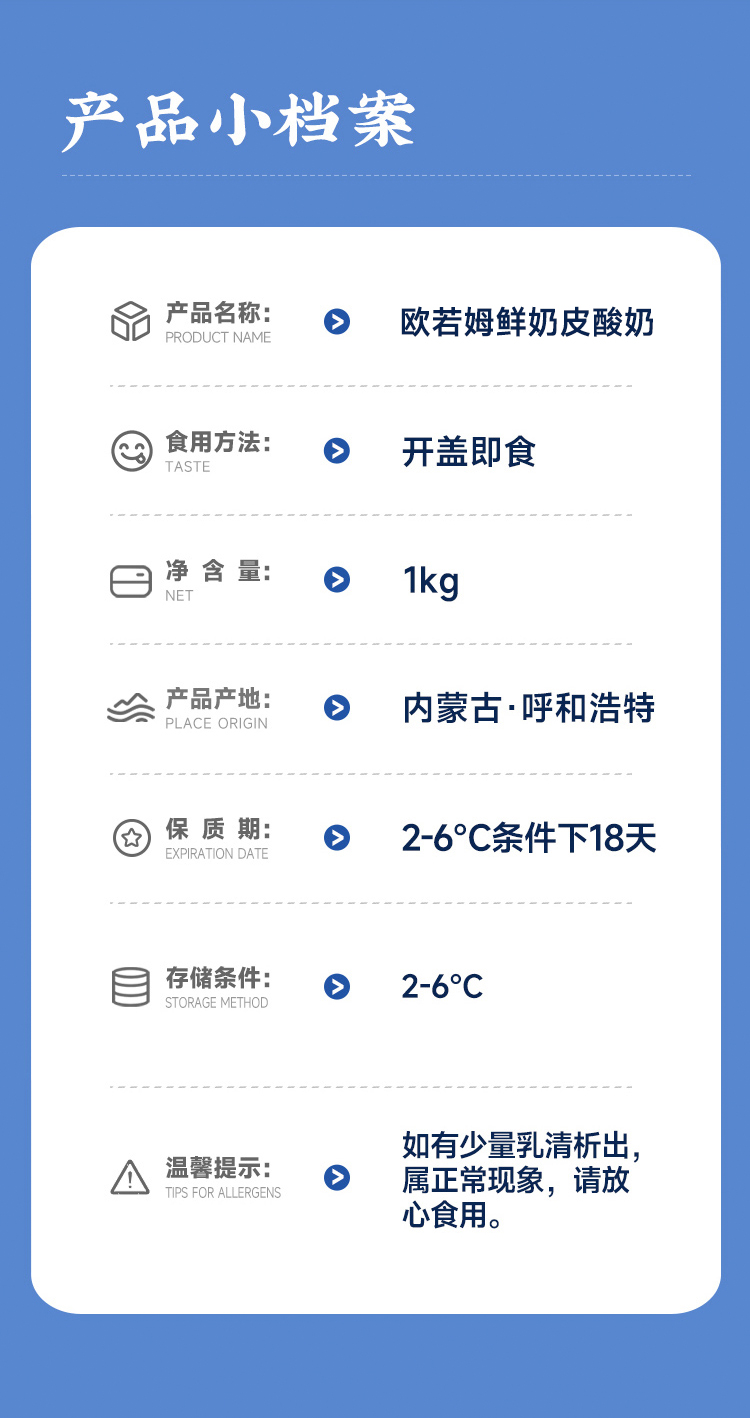 产品小档案

产品名称：
PRODUCT NAME
欧若姆鲜奶皮酸奶

食用方法：
TASTE
开盖即食

净 含 量：
NET
1kg

产品产地：
PLACE ORIGIN
内蒙古·呼和浩特

保 质 期：
EXPIRATION DATE
2-6°C条件下18天

存储条件：
STORAGE METHOD
2-6°C

温馨提示：
TIPS FOR ALLERGENS
如有少量乳清析出，属正常现象，请放心食用。