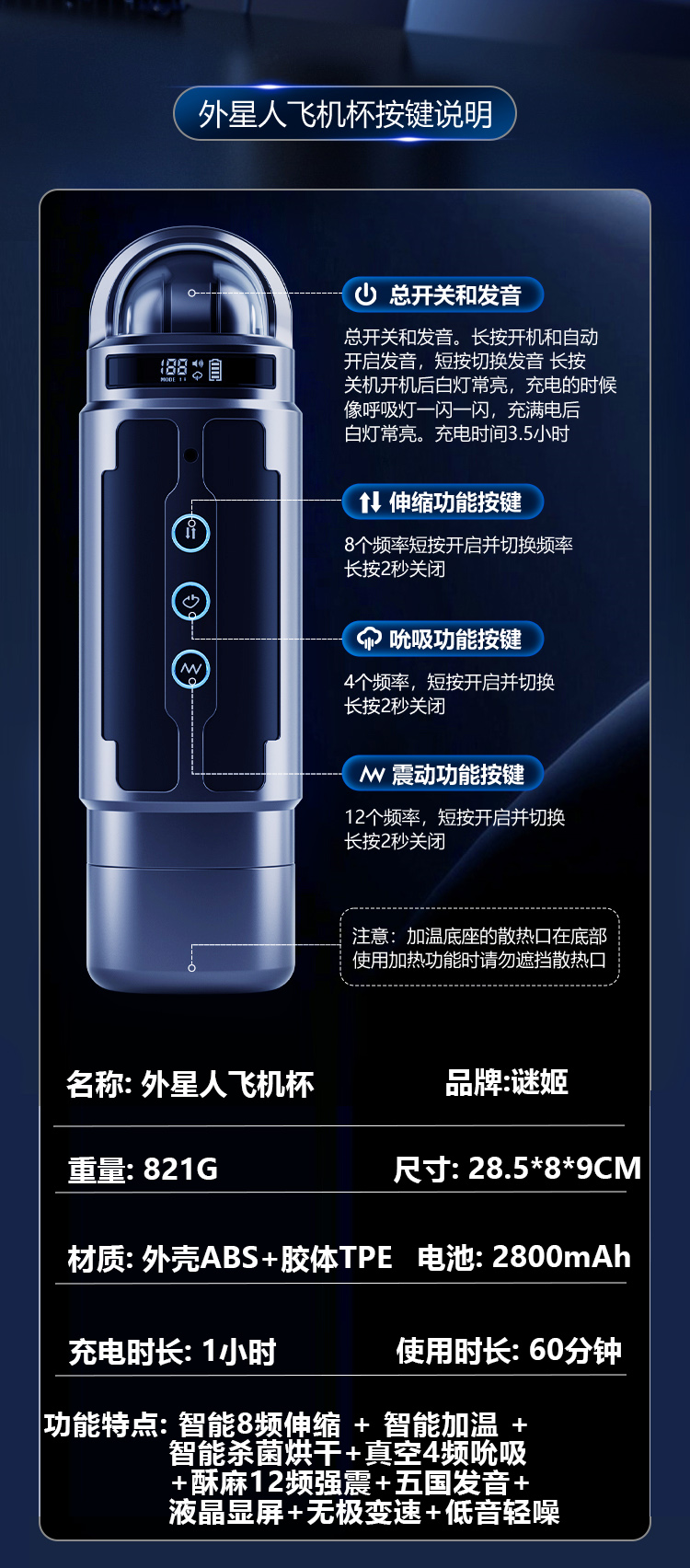 外星人飞机杯按键说明

188 MODE

总开关和发音

总开关和发音。长按开机和自动开启发音，短按切换发音 长按关机开机后白灯常亮，充电的时候像呼吸灯一闪一闪，充满电后白灯常亮。充电时间3.5小时

伸缩功能按键

8个频率短按开启并切换频率
长按2秒关闭

吮吸功能按键

4个频率，短按开启并切换
长按2秒关闭

震动功能按键

12个频率，短按开启并切换
长按2秒关闭

注意：加温底座的散热口在底部
使用加热功能时请勿遮挡散热口

名称: 外星人飞机杯

品牌:谜姬

重量: 821G

尺寸: 28.5*8*9CM

材质: 外壳ABS+胶体TPE

电池: 2800mAh

充电时长: 1小时

使用时长: 60分钟

功能特点: 智能8频伸缩 + 智能加温 + 智能杀菌烘干+真空4频吮吸 +酥麻12频强震+五国发音+ 液晶显屏+无极变速+低音轻噪