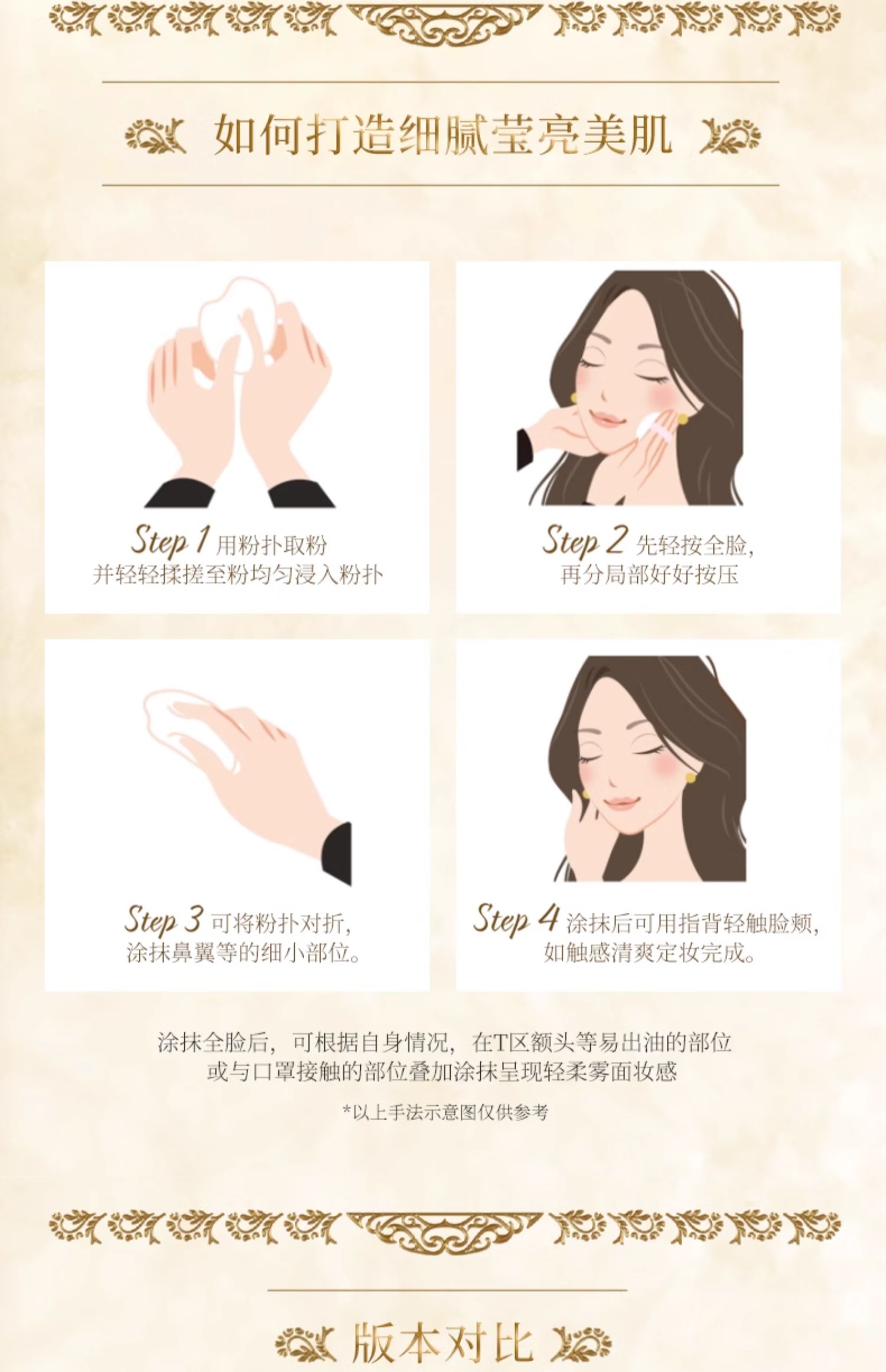 如何打造细腻莹亮美肌

Step 1 用粉扑取粉
并轻轻揉搓至粉均匀浸入粉扑

Step 2 先轻按全脸，
再分局部好好按压

Step 3 可将粉扑对折，
涂抹鼻翼等的细小部位。

Step 4 涂抹后可用指背轻触脸颊，
如触感清爽定妆完成。

涂抹全脸后，可根据自身情况，在T区额头等易出油的部位
或与口罩接触的部位叠加涂抹呈现轻柔雾面妆感

*以上手法示意图仅供参考

版本对比