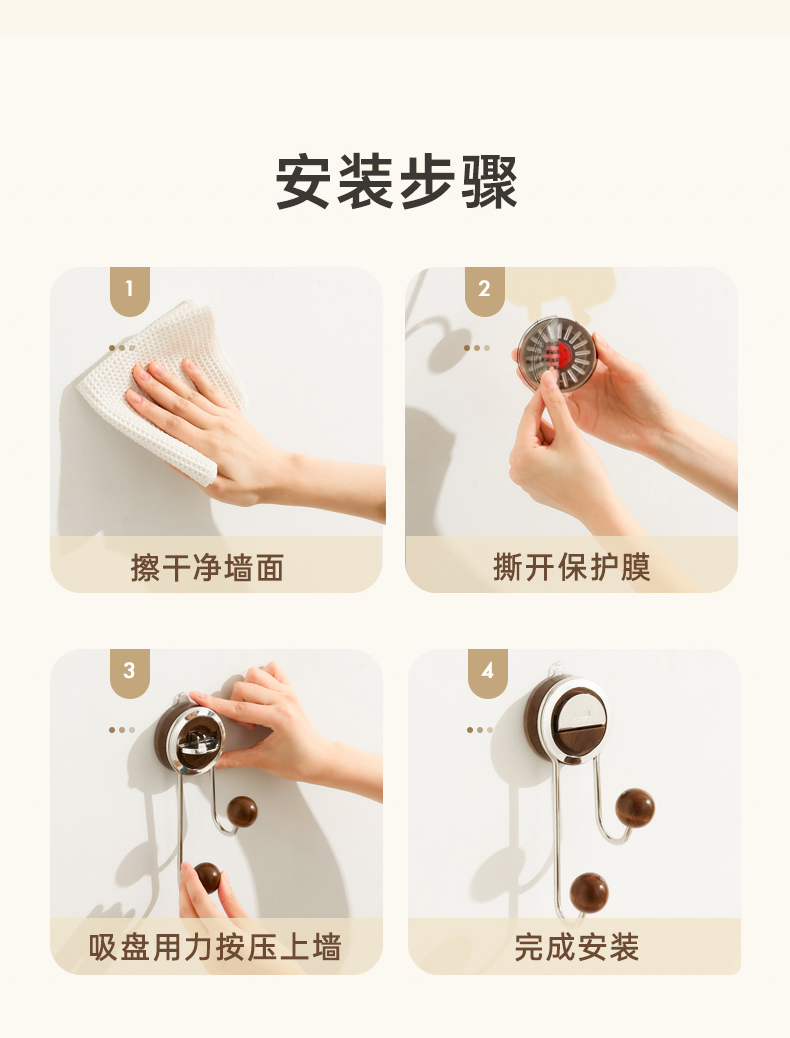 安装步骤

1

擦干净墙面

2

撕开保护膜

3

吸盘用力按压上墙

4

完成安装