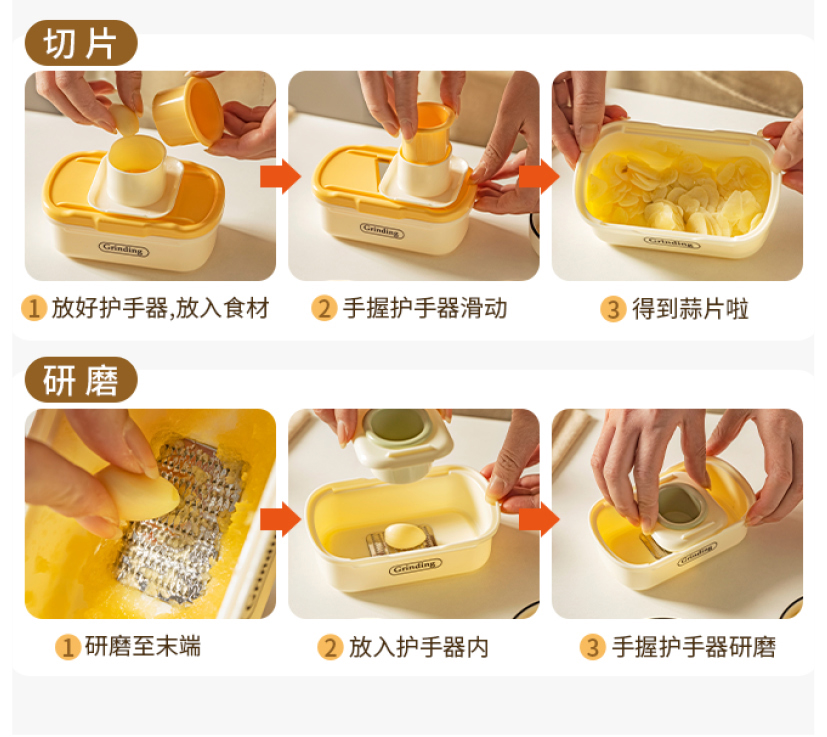 切片

Grinding

Grinding

Grinding

1 放好护手器,放入食材

2 手握护手器滑动

3 得到蒜片啦

研磨

Grinding

Grinding

1 研磨至末端

2 放入护手器内

3 手握护手器研磨