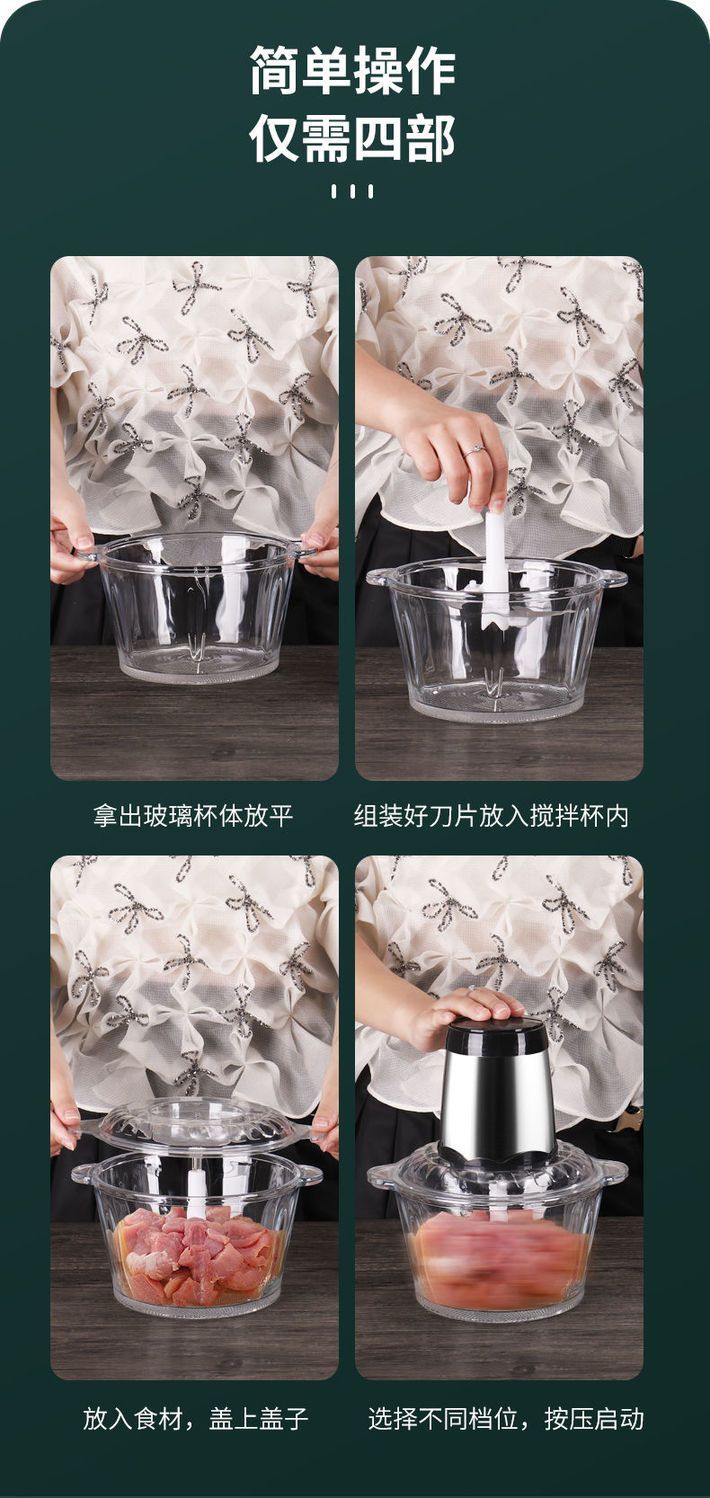 简单操作
仅需四部

拿出玻璃杯体放平

组装好刀片放入搅拌杯内

放入食材，盖上盖子

选择不同档位，按压启动