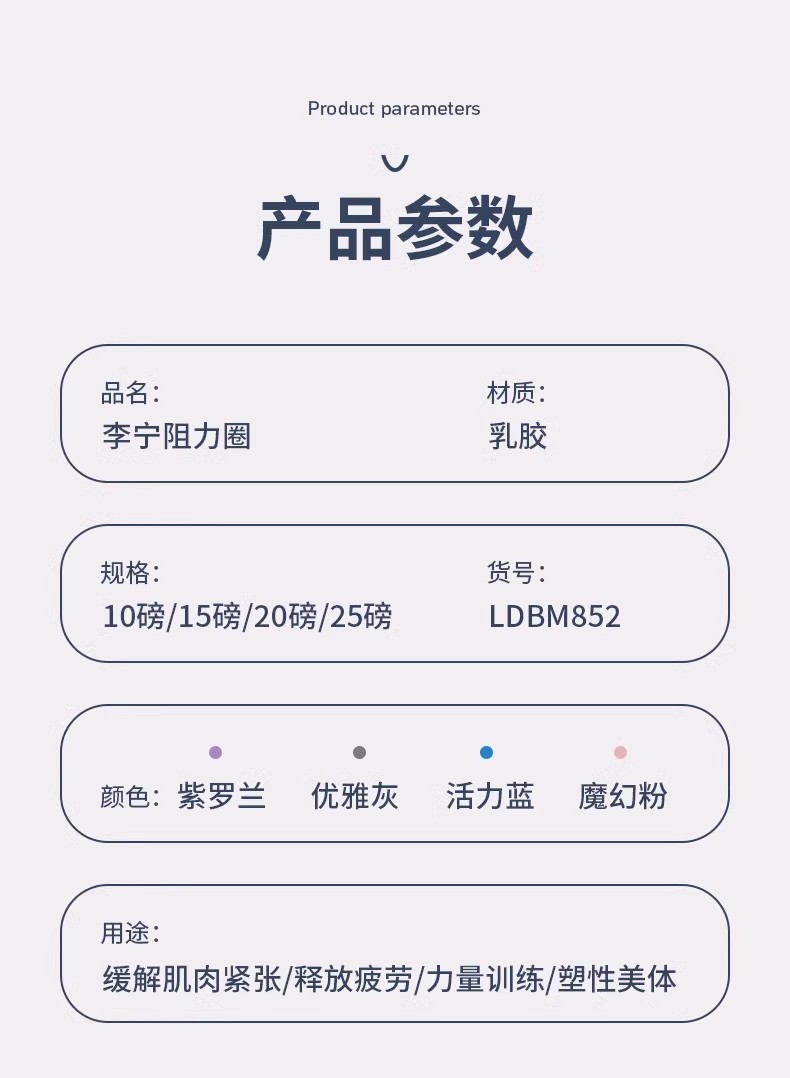 Product parameters

产品参数

品名:
李宁阻力圈

材质:
乳胶

规格:
10磅/15磅/20磅/25磅

货号:
LDBM852

颜色: 紫罗兰 优雅灰 活力蓝 魔幻粉

用途:
缓解肌肉紧张/释放疲劳/力量训练/塑性美体