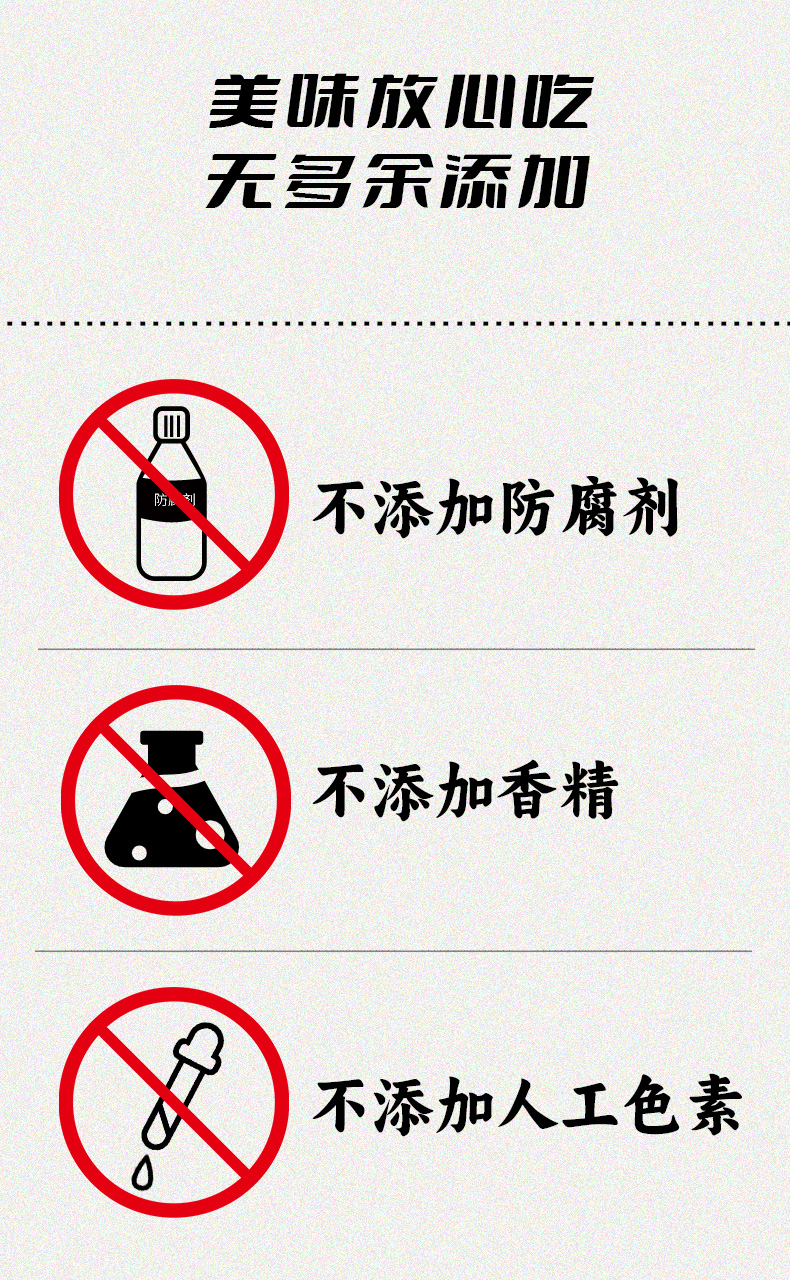 美味放心吃
无多余添加

防腐剂

不添加防腐剂

不添加香精

不添加人工色素