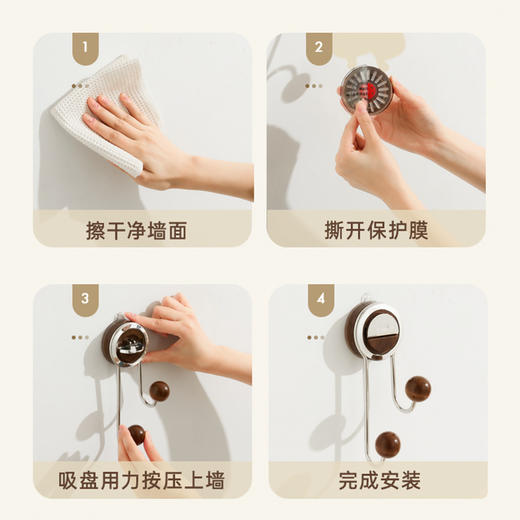 1

擦干净墙面

2

撕开保护膜

3

吸盘用力按压上墙

4

完成安装