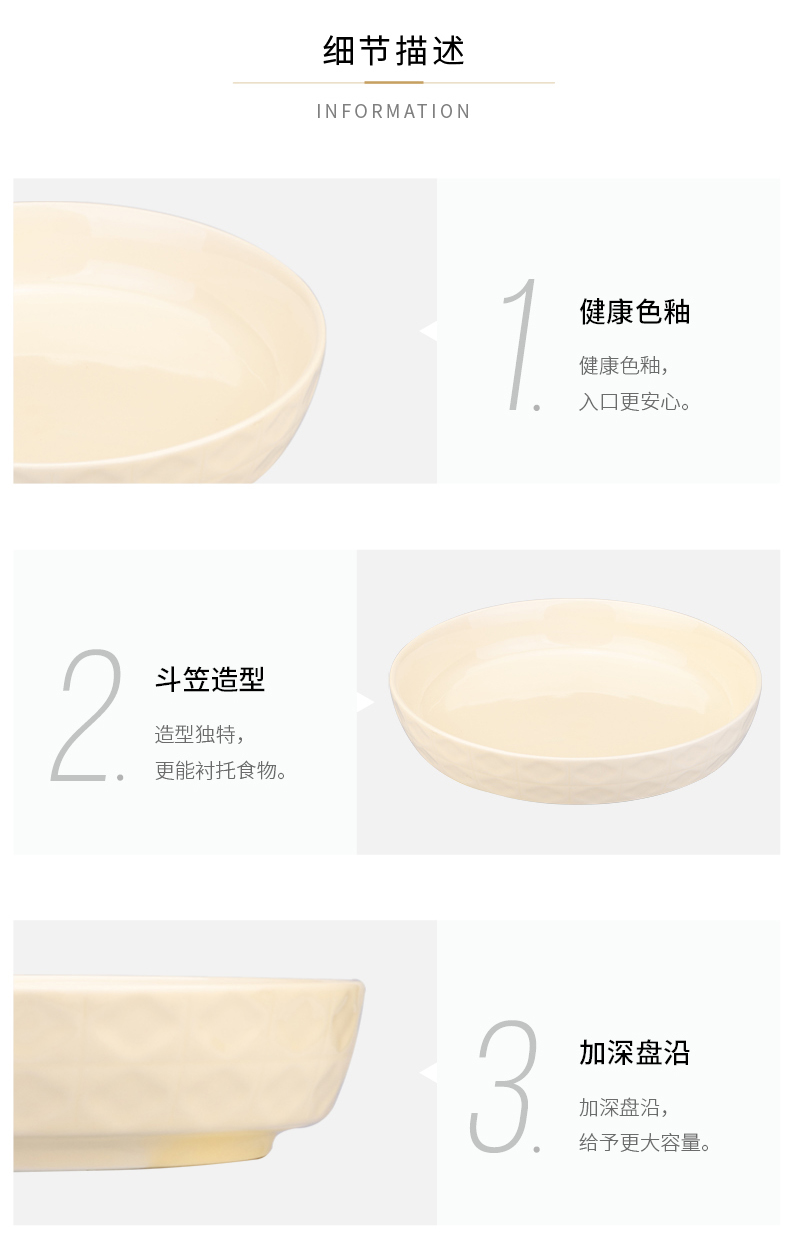 细节描述

INFORMATION

1.

健康色釉

健康色釉，
入口更安心。

2.

斗笠造型

造型独特，
更能衬托食物。

3.

加深盘沿

加深盘沿，
给予更大容量。