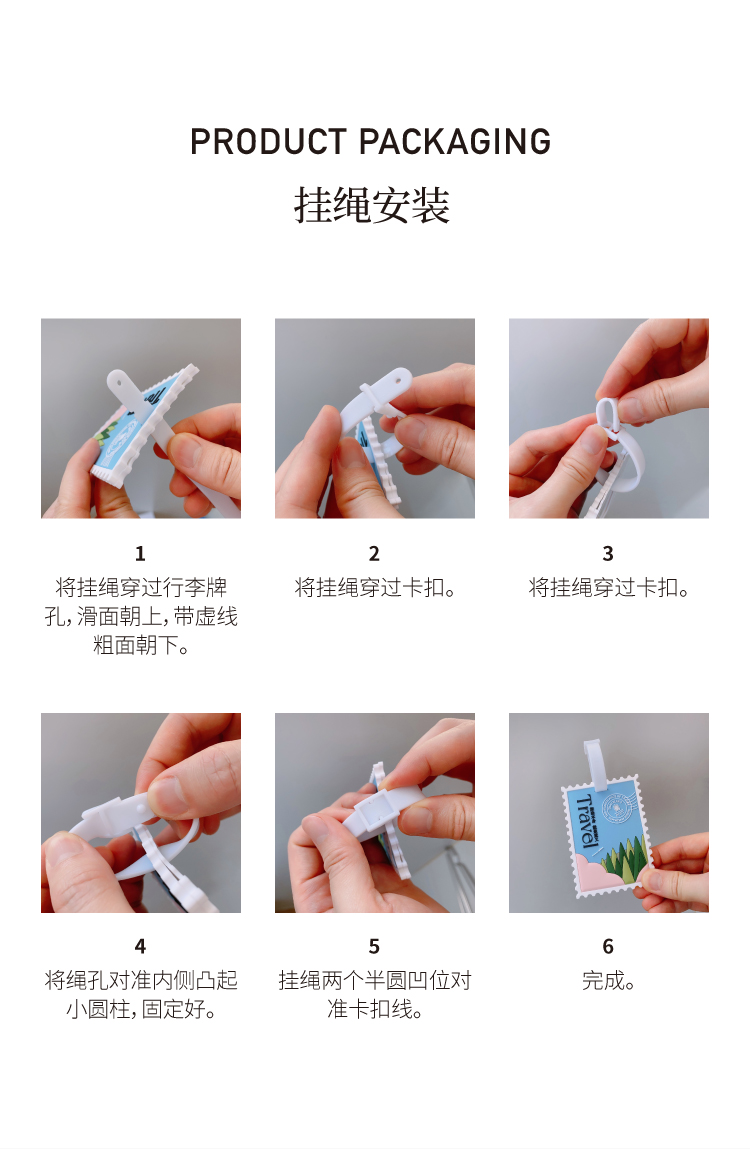 PRODUCT PACKAGING
挂绳安装

1
将挂绳穿过行李牌孔,滑面朝上,带虚线粗面朝下。

2
将挂绳穿过卡扣。

3
将挂绳穿过卡扣。

4
将绳孔对准内侧凸起小圆柱,固定好。

5
挂绳两个半圆凹位对准卡扣线。

6
完成。

Travel