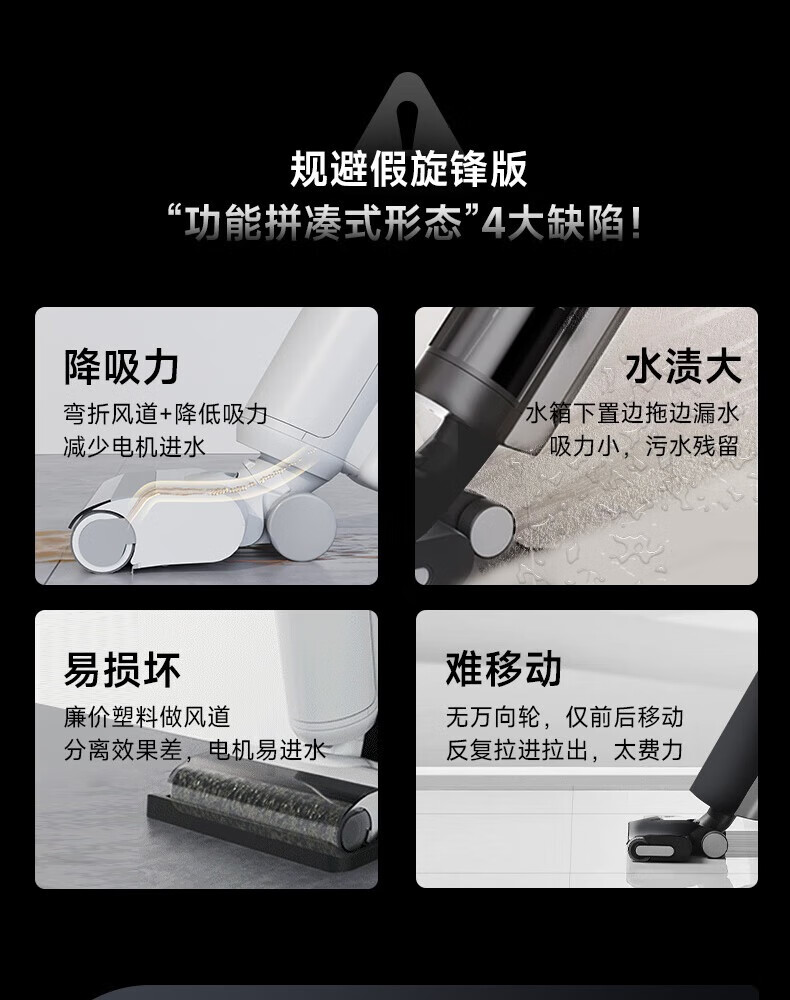 规避假旋锋版
“功能拼凑式形态”4大缺陷！

降吸力
弯折风道+降低吸力
减少电机进水

水渍大
水箱下置边拖边漏水
吸力小，污水残留

易损坏
廉价塑料做风道
分离效果差，电机易进水

难移动
无万向轮，仅前后移动
反复拉进拉出，太费力