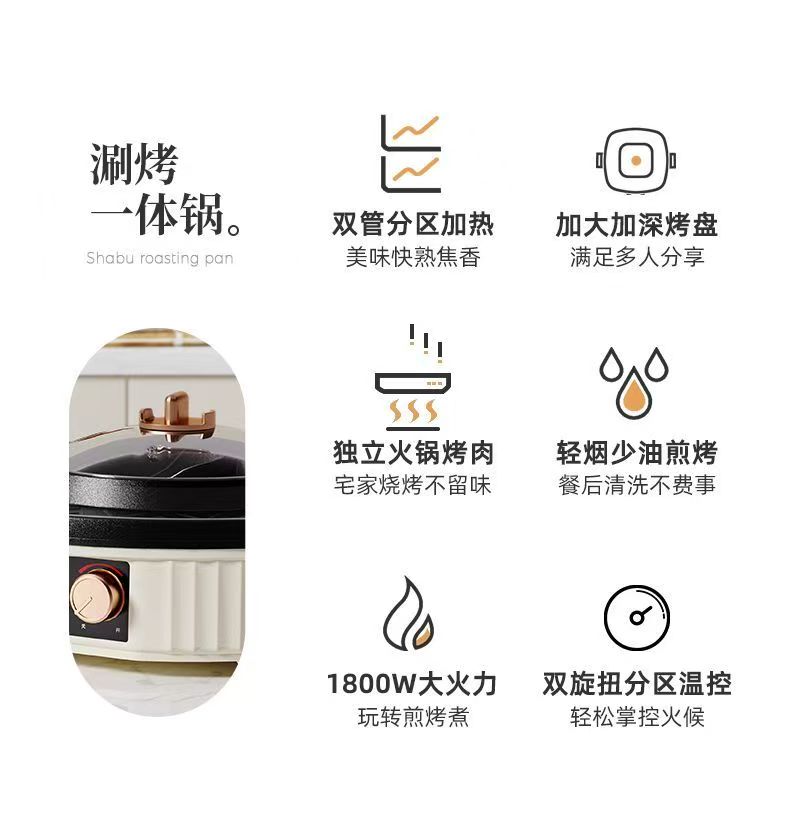 涮烤
一体锅。
Shabu roasting pan

双管分区加热
美味快熟焦香

加大加深烤盘
满足多人分享

独立火锅烤肉
宅家烧烤不留味

轻烟少油煎烤
餐后清洗不费事

1800W大火力
玩转煎烤煮

双旋扭分区温控
轻松掌控火候