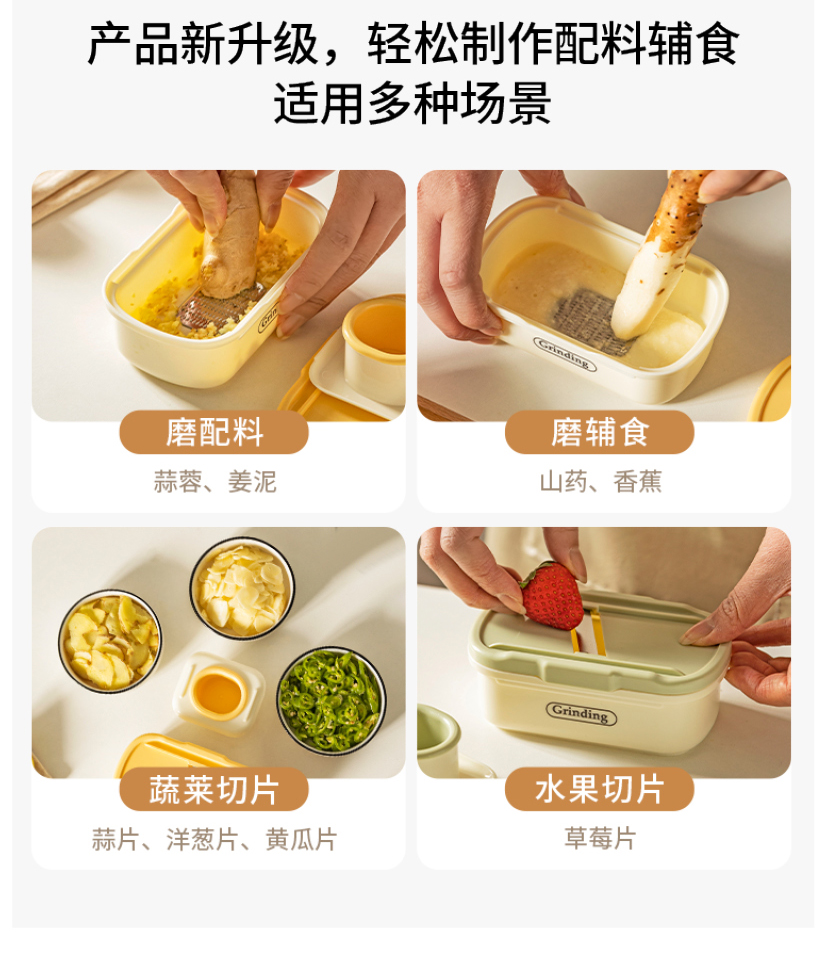 产品新升级，轻松制作配料辅食
适用多种场景

Grinding

磨配料
蒜蓉、姜泥

Grinding

磨辅食
山药、香蕉

蔬菜切片
蒜片、洋葱片、黄瓜片

Grinding

水果切片
草莓片