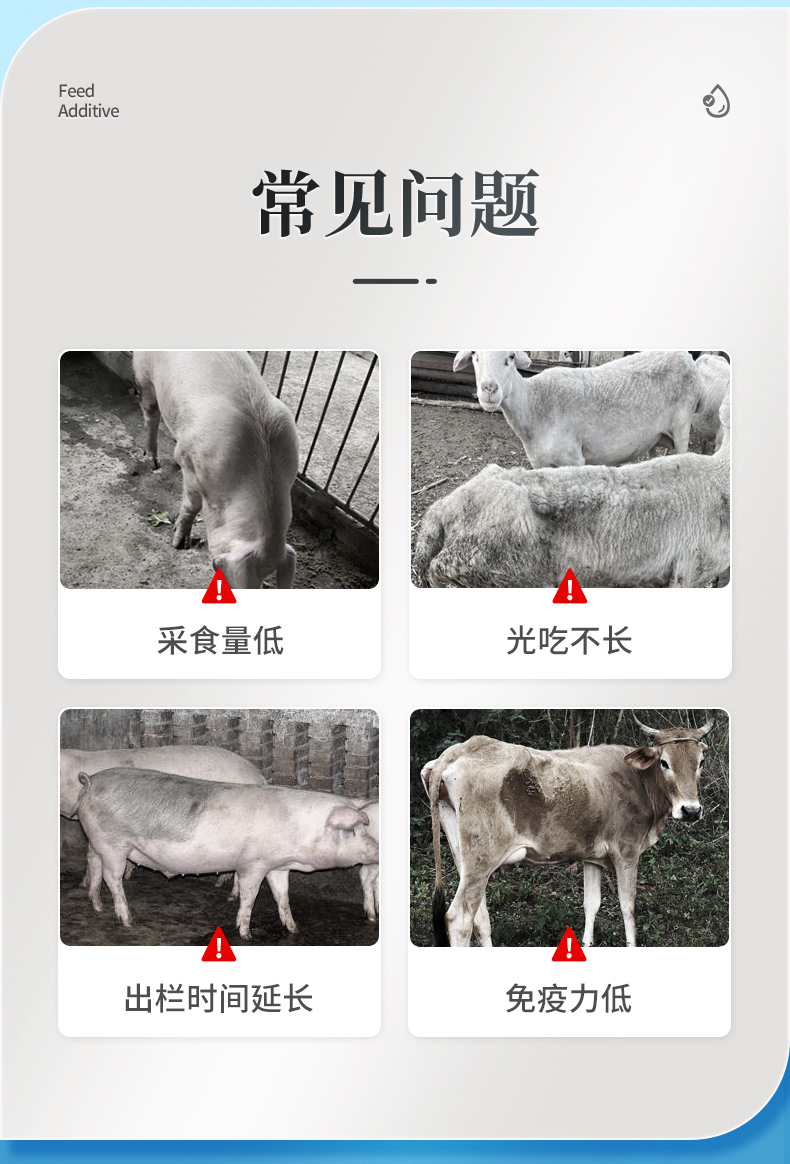 Feed
Additive

常见问题

采食量低

光吃不长

出栏时间延长

免疫力低