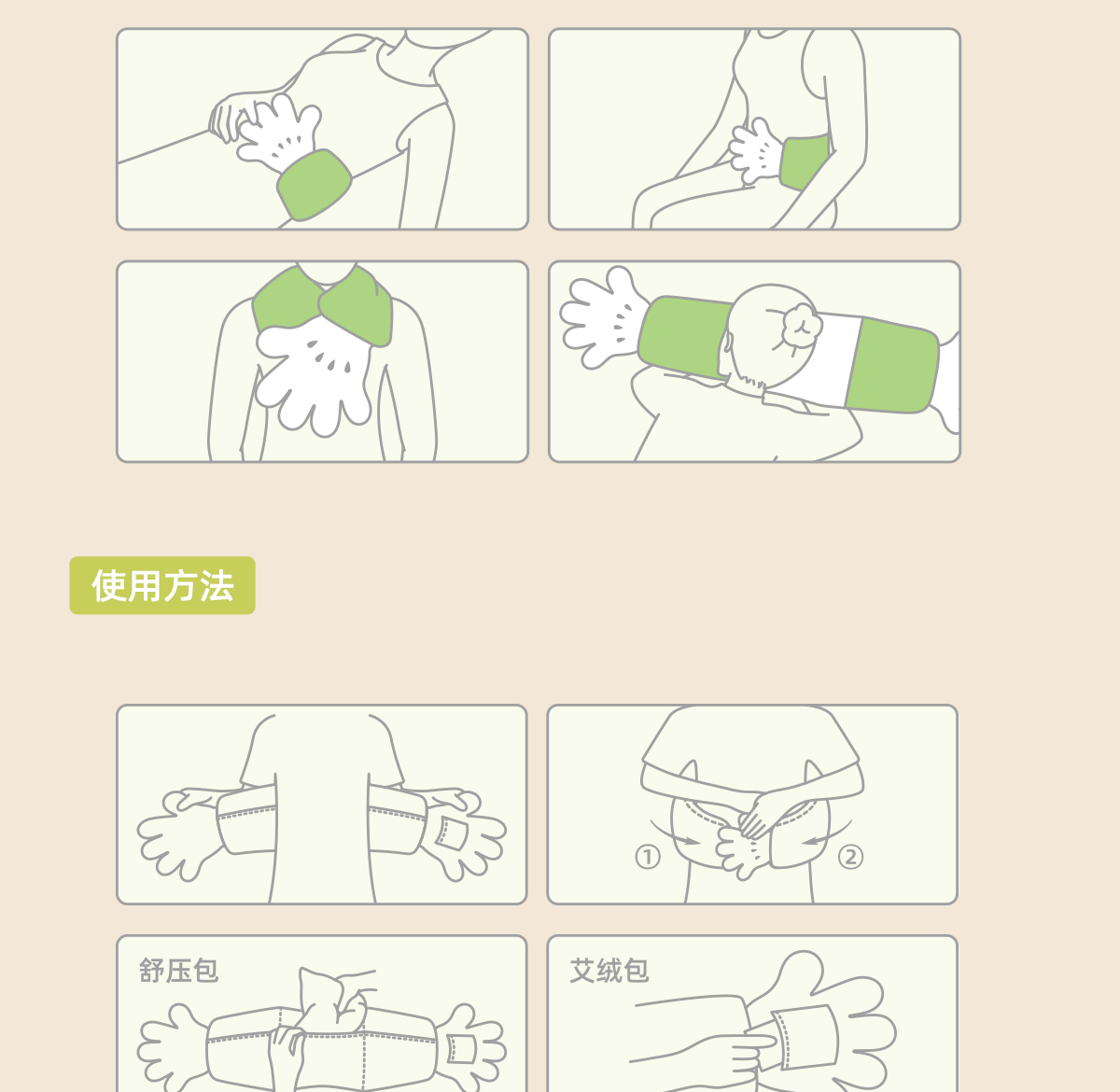 使用方法

①

②

舒压包

艾绒包