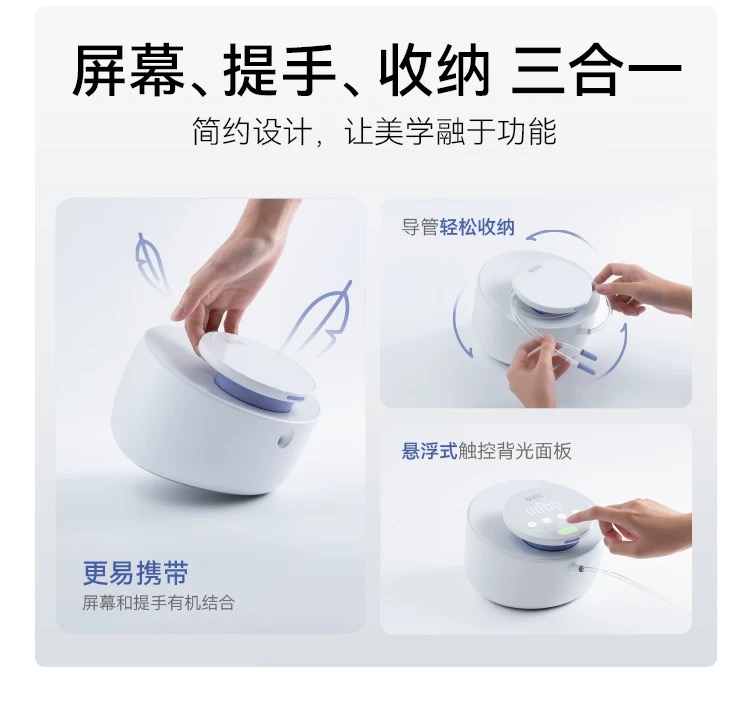 屏幕、提手、收纳 三合一

简约设计，让美学融于功能

更易携带

屏幕和提手有机结合

导管轻松收纳

悬浮式触控背光面板