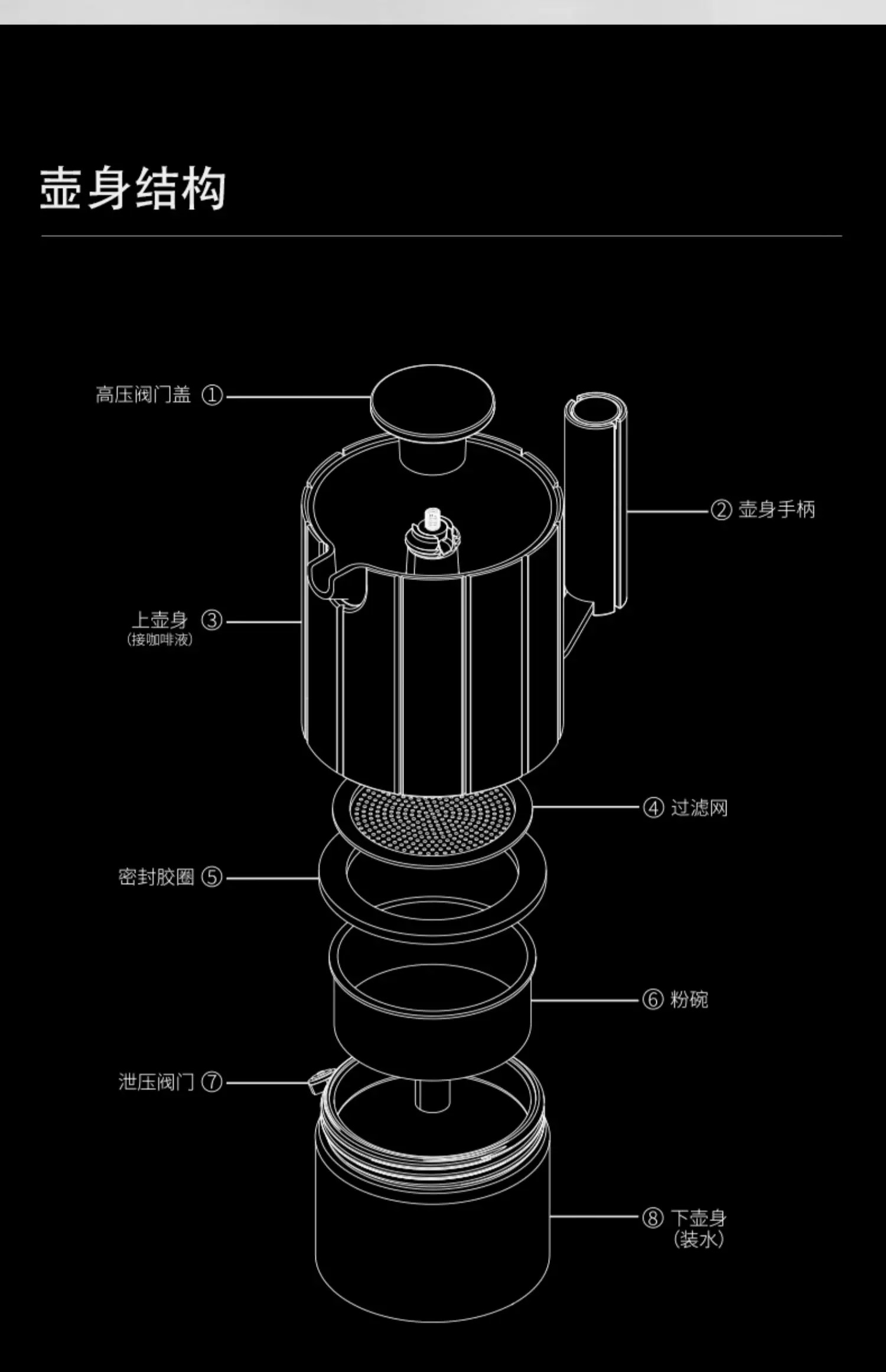 壶身结构

高压阀门盖 ①

② 壶身手柄

上壶身 ③
(接咖啡液)

④ 过滤网

密封胶圈 ⑤

⑥ 粉碗

泄压阀门 ⑦

⑧ 下壶身
(装水)