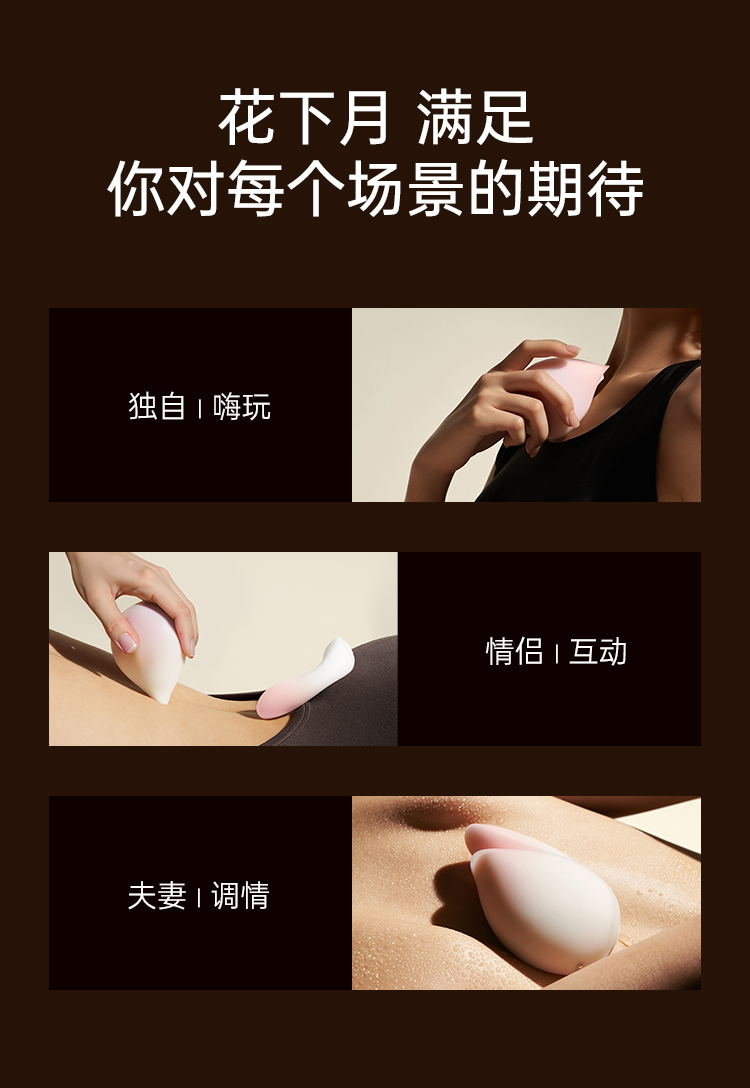 花下月 满足
你对每个场景的期待

独自 | 嗨玩

情侣 | 互动

夫妻 | 调情