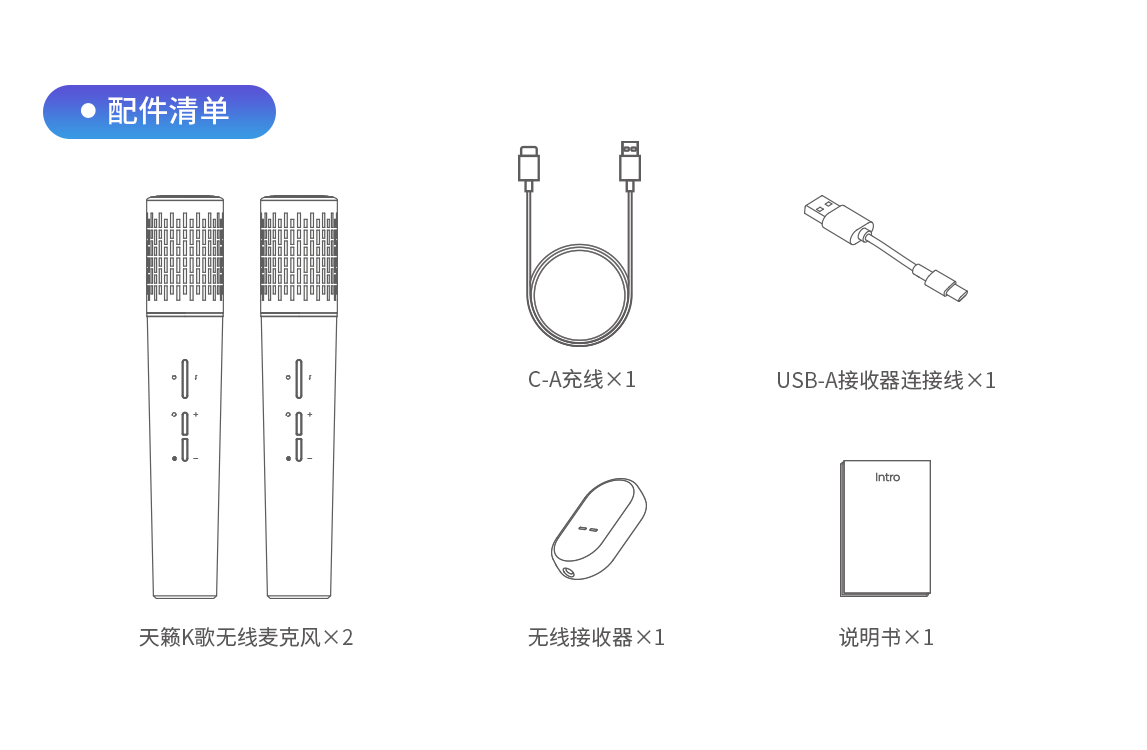 配件清单

C-A充线×1

USB-A接收器连接线×1

天籁K歌无线麦克风×2

无线接收器×1

Intro

说明书×1