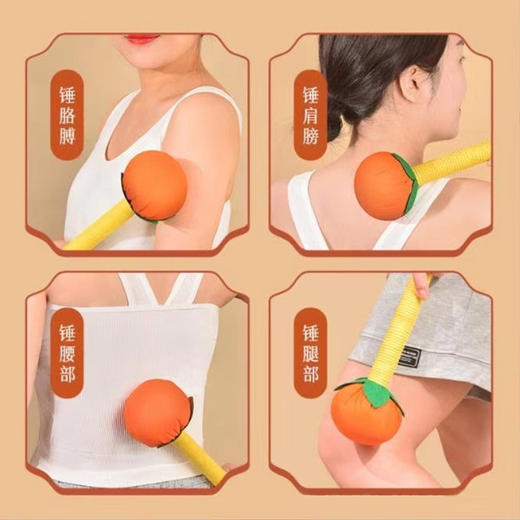 锤胳膊

锤肩膀

锤腰部

锤腿部