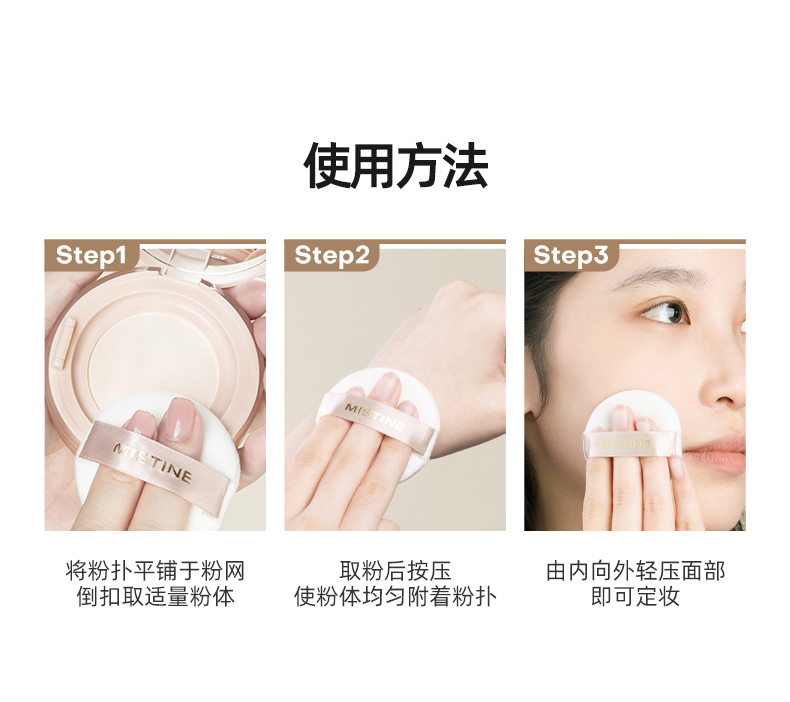 使用方法

Step1

MISTINE

将粉扑平铺于粉网
倒扣取适量粉体

Step2

MISTINE

取粉后按压
使粉体均匀附着粉扑

Step3

MISTINE

由内向外轻压面部
即可定妆