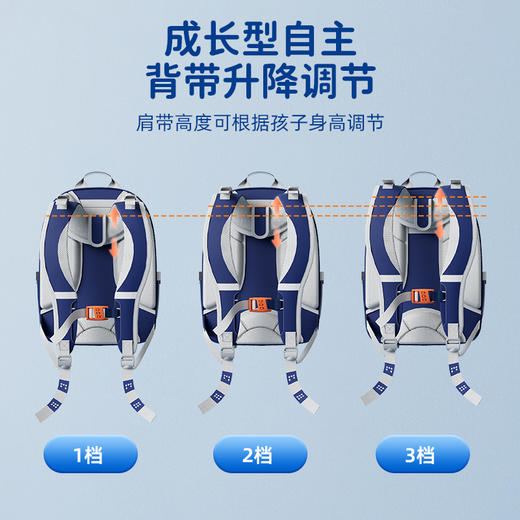 成长型自主
背带升降调节

肩带高度可根据孩子身高调节

1档

2档

3档