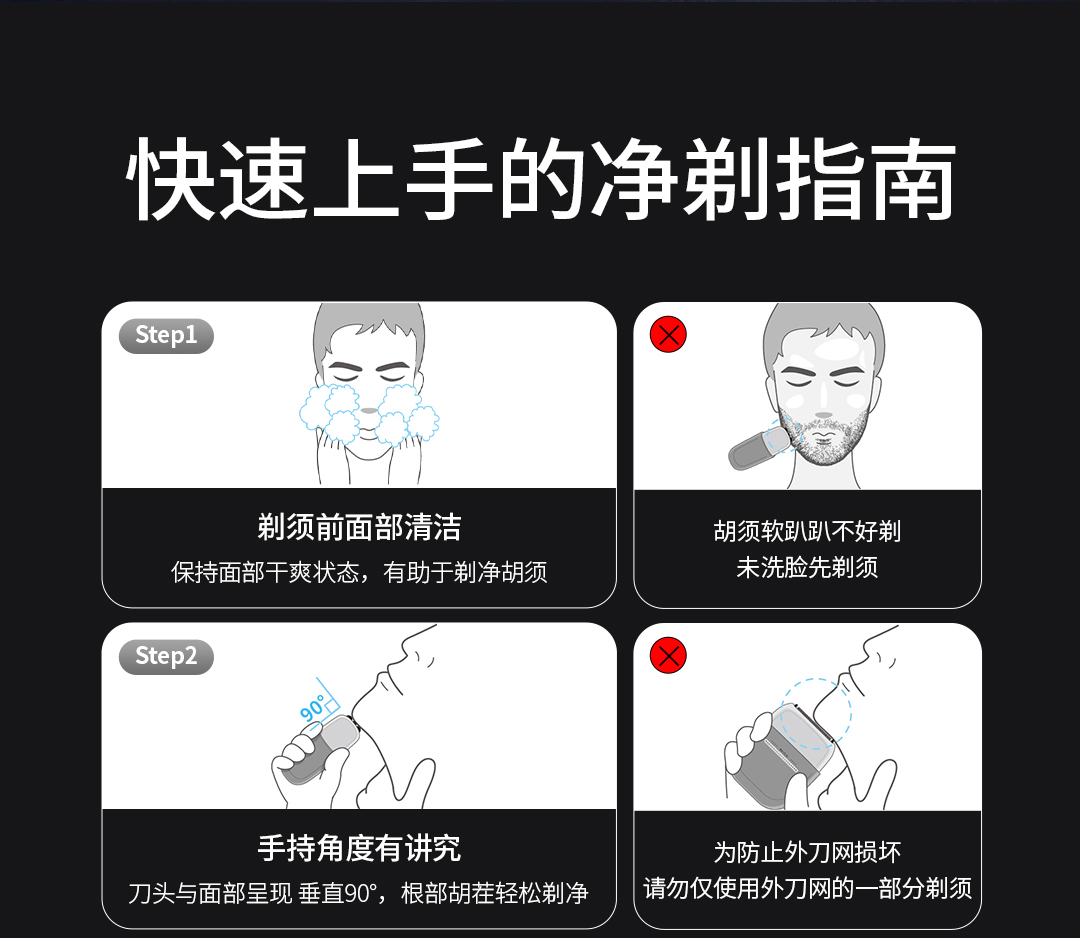 快速上手的净剃指南

Step1

剃须前面部清洁
保持面部干爽状态，有助于剃净胡须

胡须软趴趴不好剃
未洗脸先剃须

Step2

90°

手持角度有讲究
刀头与面部呈现 垂直90°，根部胡茬轻松剃净

为防止外刀网损坏
请勿仅使用外刀网的一部分剃须