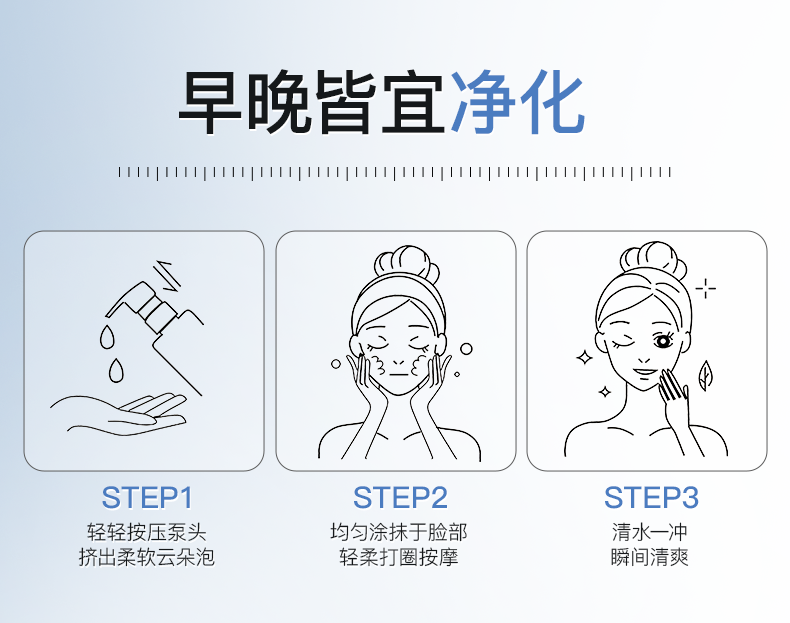 早晚皆宜净化

STEP1
轻轻按压泵头
挤出柔软云朵泡

STEP2
均匀涂抹于脸部
轻柔打圈按摩

STEP3
清水一冲
瞬间清爽