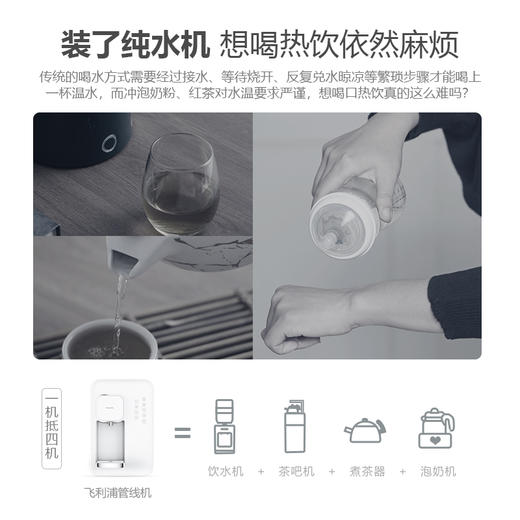 装了纯水机 想喝热饮依然麻烦

传统的喝水方式需要经过接水、等待烧开、反复兑水晾凉等繁琐步骤才能喝上一杯温水，而冲泡奶粉、红茶对水温要求严谨，想喝口热饮真的这么难吗？

一机抵四机

飞利浦管线机

=

饮水机 + 茶吧机 + 煮茶器 + 泡奶机