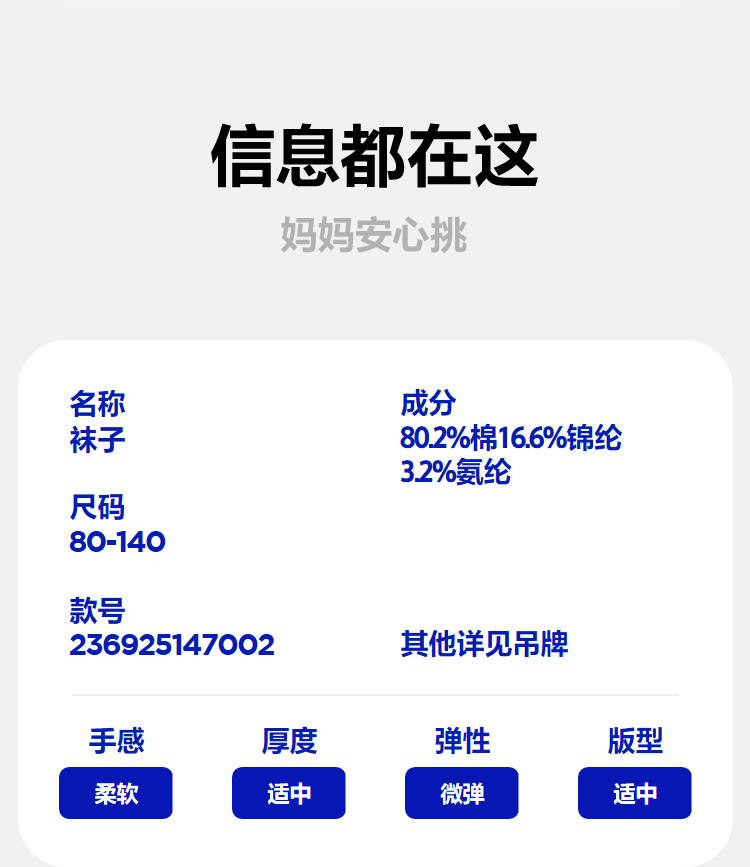 信息都在这

妈妈安心挑

名称
袜子

尺码
80-140

款号
236925147002

成分
80.2%棉16.6%锦纶
3.2%氨纶

其他详见吊牌

手感
柔软

厚度
适中

弹性
微弹

版型
适中