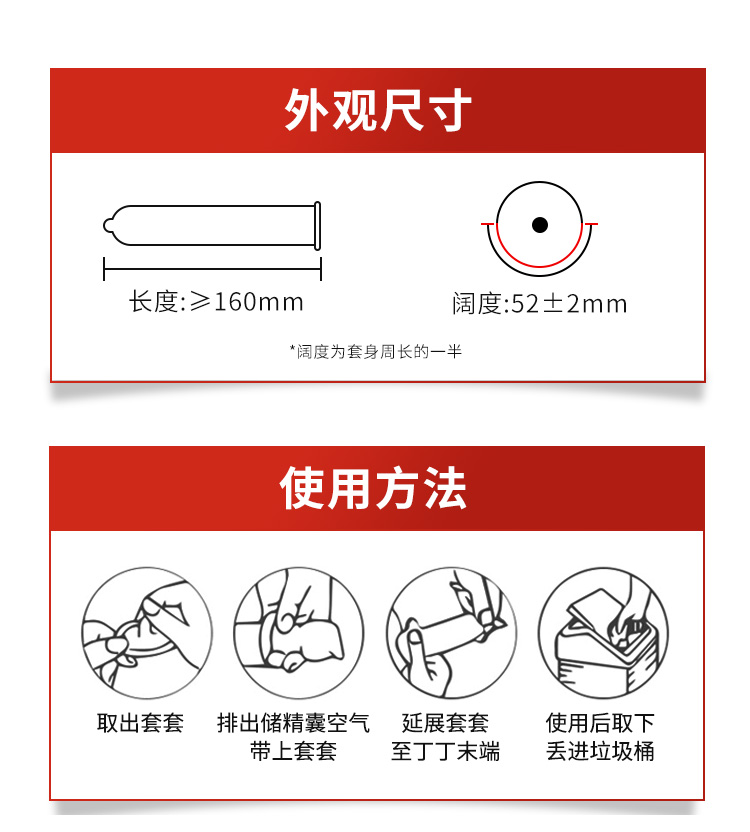 外观尺寸

长度:≥160mm

阔度:52±2mm

*阔度为套身周长的一半

使用方法

取出套套

排出储精囊空气
带上套套

延展套套
至丁丁末端

使用后取下
丢进垃圾桶