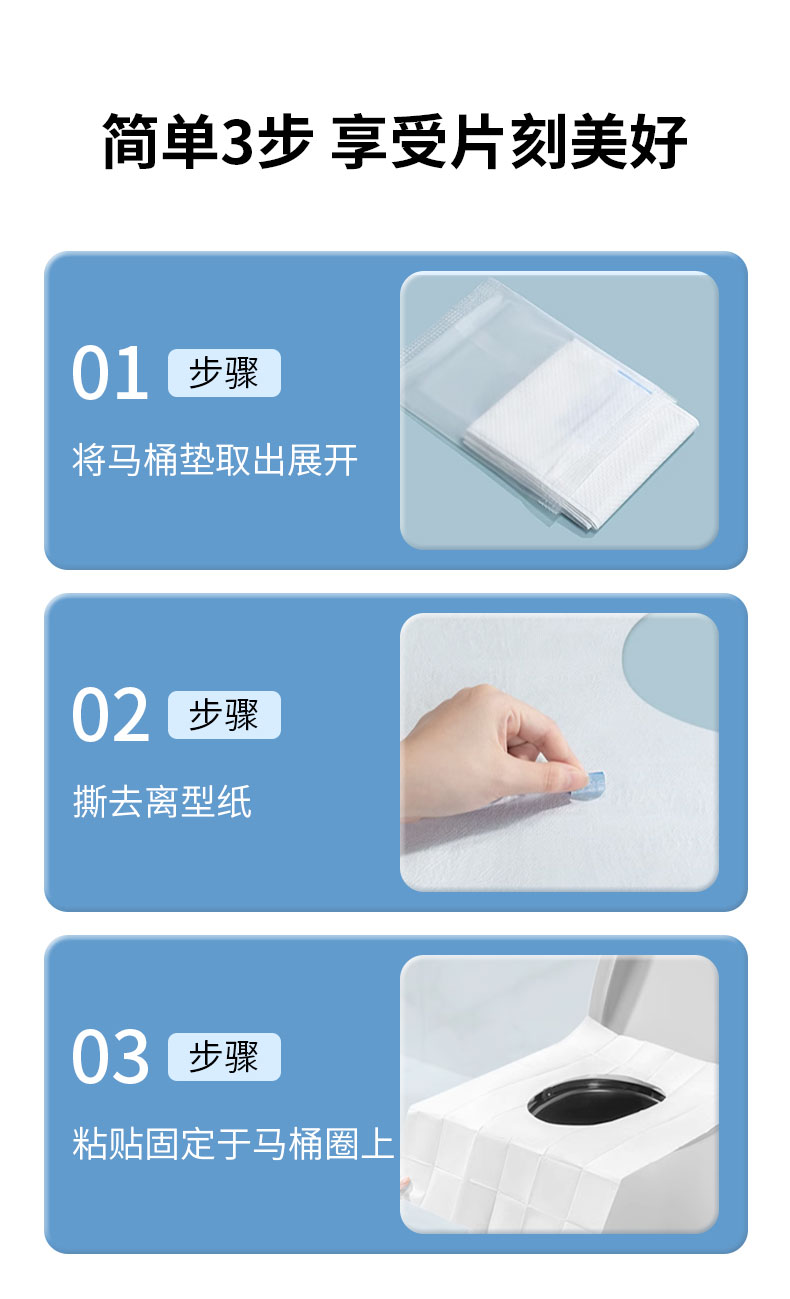 简单3步 享受片刻美好

01 步骤

将马桶垫取出展开

02 步骤

撕去离型纸

03 步骤

粘贴固定于马桶圈上