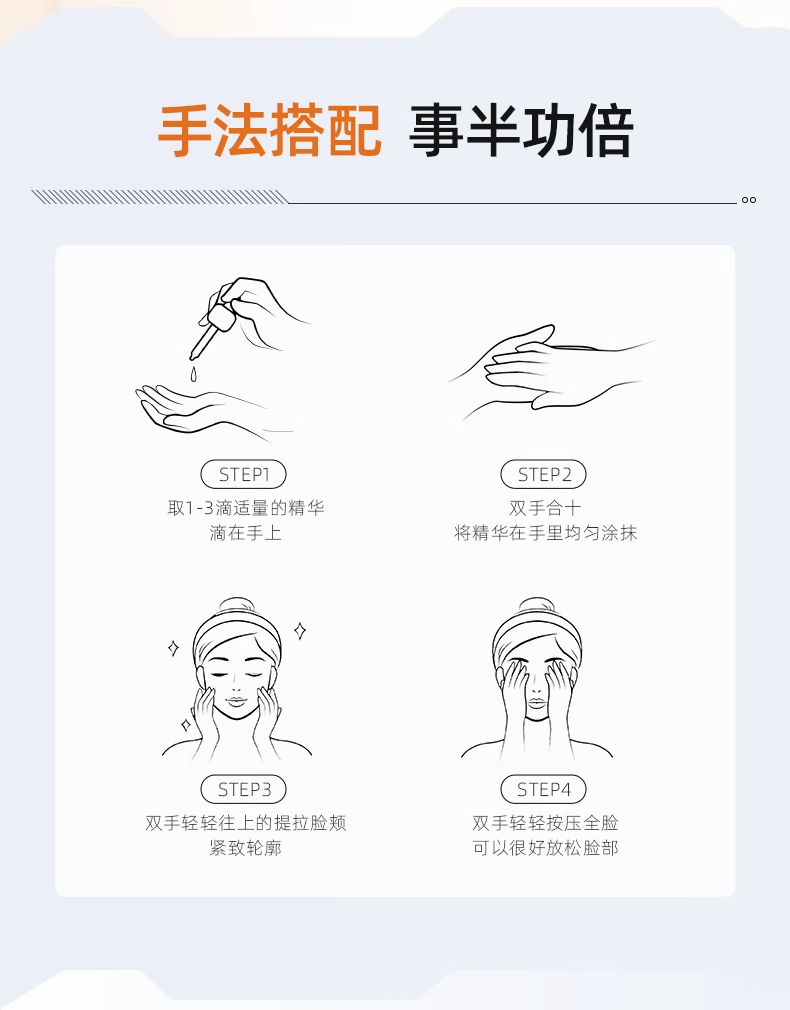 手法搭配 事半功倍

STEP1
取1-3滴适量的精华
滴在手上

STEP2
双手合十
将精华在手里均匀涂抹

STEP3
双手轻轻往上的提拉脸颊
紧致轮廓

STEP4
双手轻轻按压全脸
可以很好放松脸部