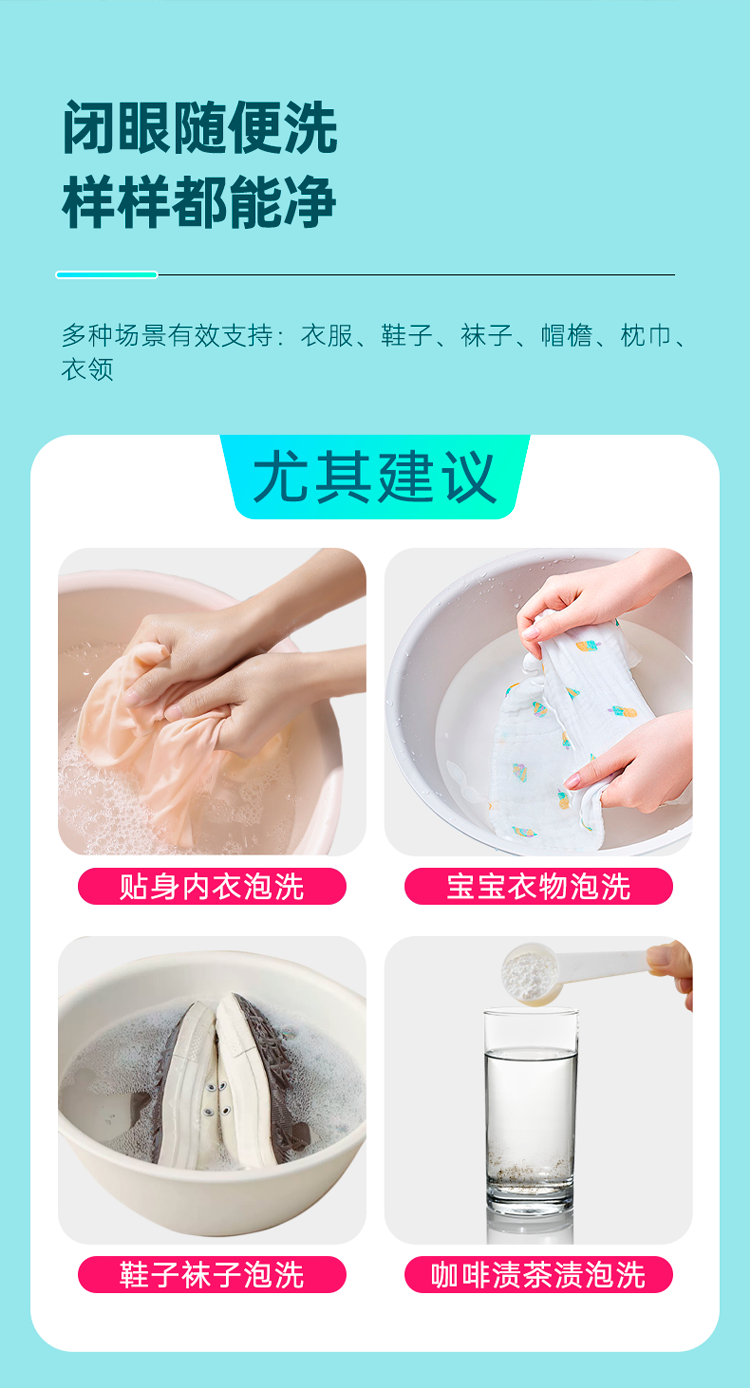 闭眼随便洗
样样都能净

多种场景有效支持：衣服、鞋子、袜子、帽檐、枕巾、衣领

尤其建议

贴身内衣泡洗

宝宝衣物泡洗

鞋子袜子泡洗

咖啡渍茶渍泡洗