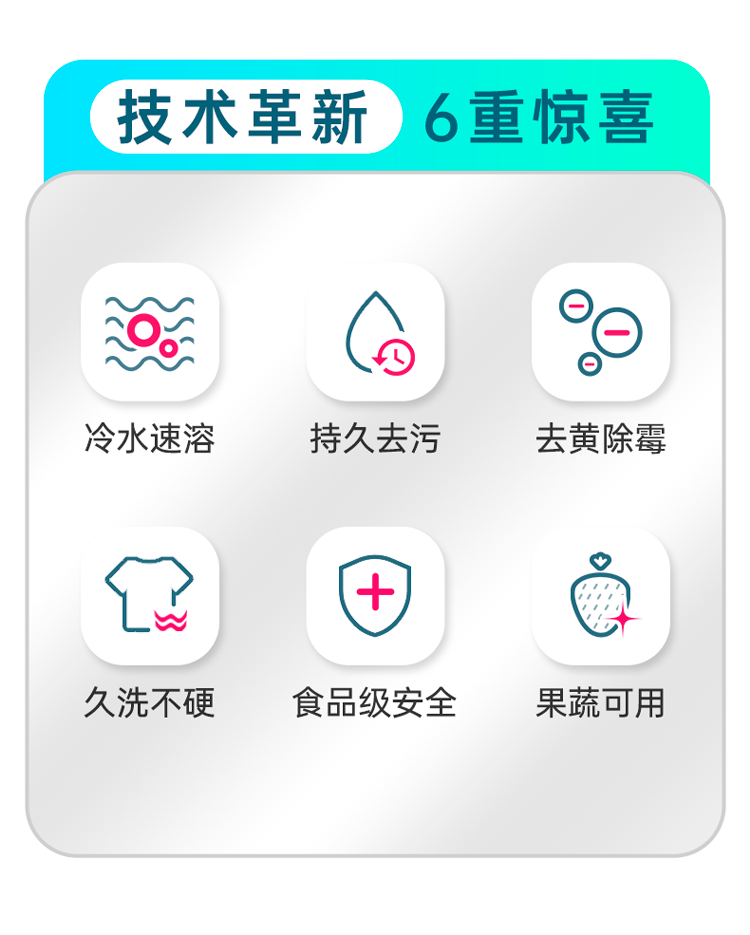 技术革新 6重惊喜

冷水速溶

持久去污

去黄除霉

久洗不硬

食品级安全

果蔬可用