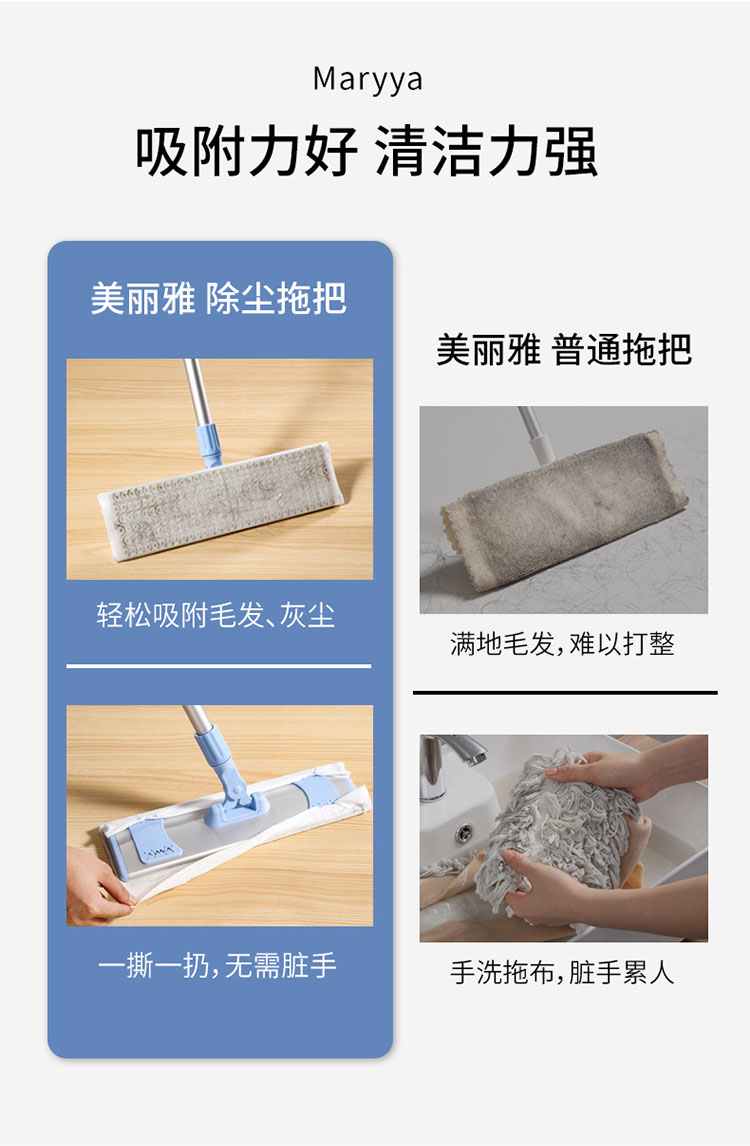 Maryya

吸附力好 清洁力强

美丽雅 除尘拖把

轻松吸附毛发、灰尘

一撕一扔，无需脏手

美丽雅 普通拖把

满地毛发，难以打整

手洗拖布，脏手累人