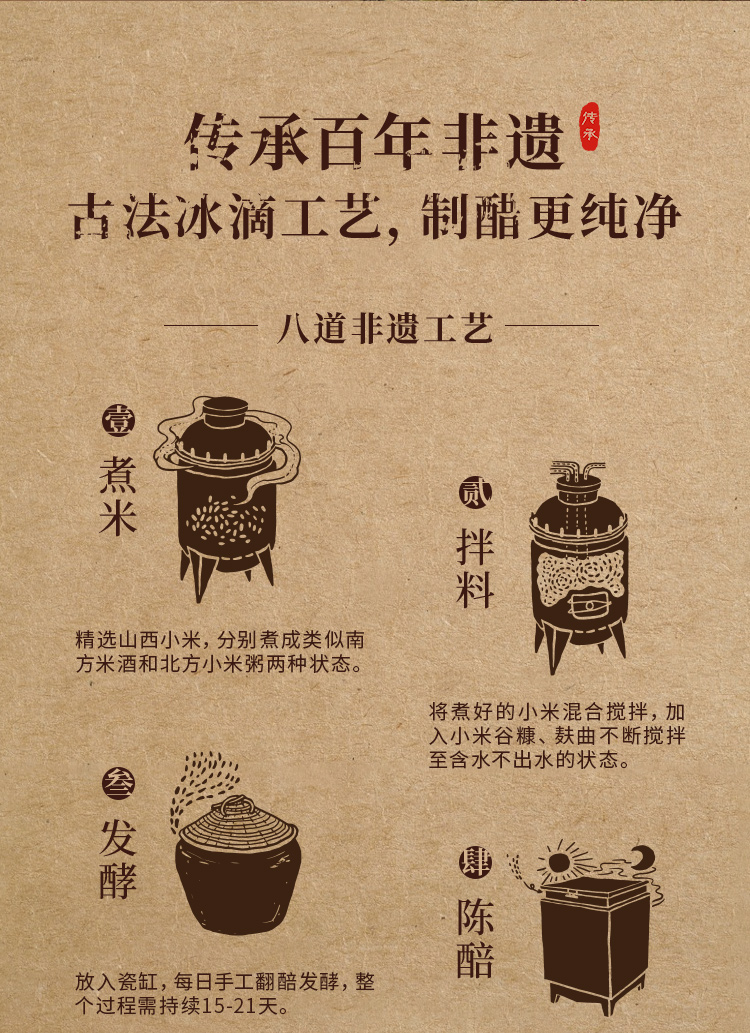 传承百年非遗

传承

古法冰滴工艺，制醋更纯净

八道非遗工艺

壹 煮米

精选山西小米，分别煮成类似南方米酒和北方小米粥两种状态。

贰 拌料

将煮好的小米混合搅拌，加入小米谷糠、麸曲不断搅拌至含水不出水的状态。

叁 发酵

放入瓷缸，每日手工翻醅发酵，整个过程需持续15-21天。

肆 陈醅