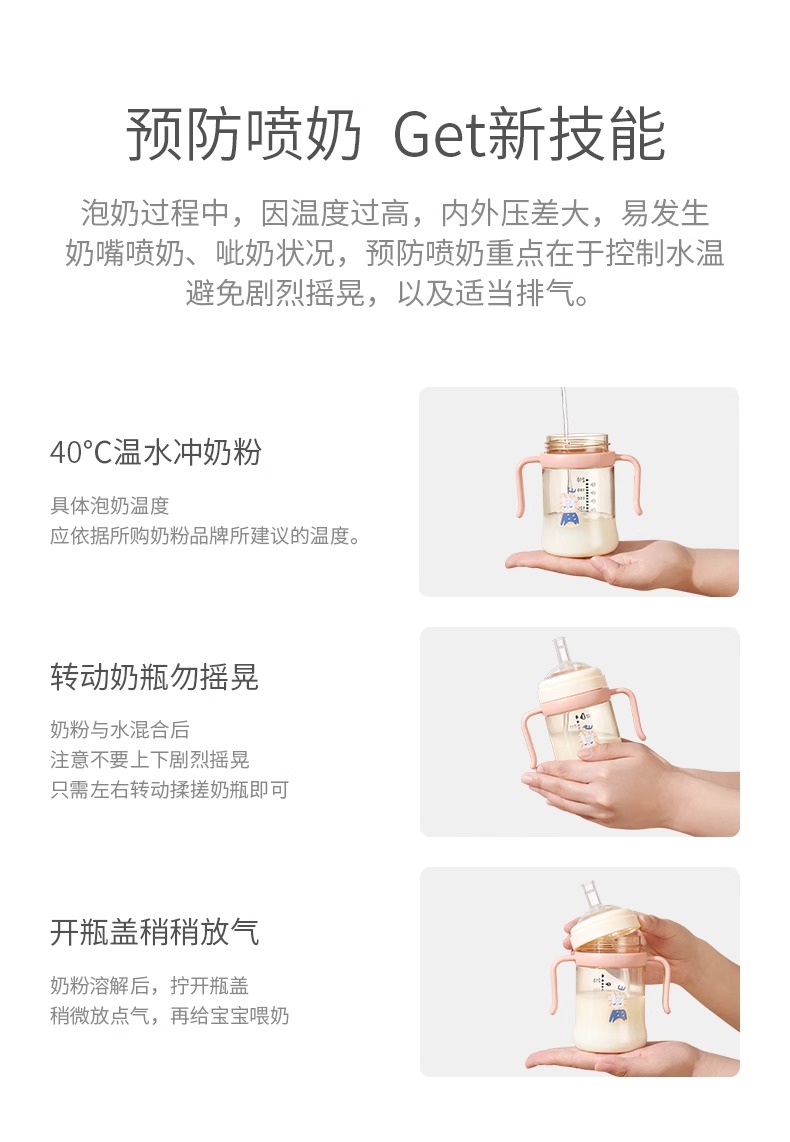 预防喷奶 Get新技能

泡奶过程中，因温度过高，内外压差大，易发生奶嘴喷奶、呲奶状况，预防喷奶重点在于控制水温避免剧烈摇晃，以及适当排气。

40°C温水冲奶粉

具体泡奶温度
应依据所购奶粉品牌所建议的温度。

转动奶瓶勿摇晃

奶粉与水混合后
注意不要上下剧烈摇晃
只需左右转动揉搓奶瓶即可

开瓶盖稍稍放气

奶粉溶解后，拧开瓶盖
稍微放点气，再给宝宝喂奶