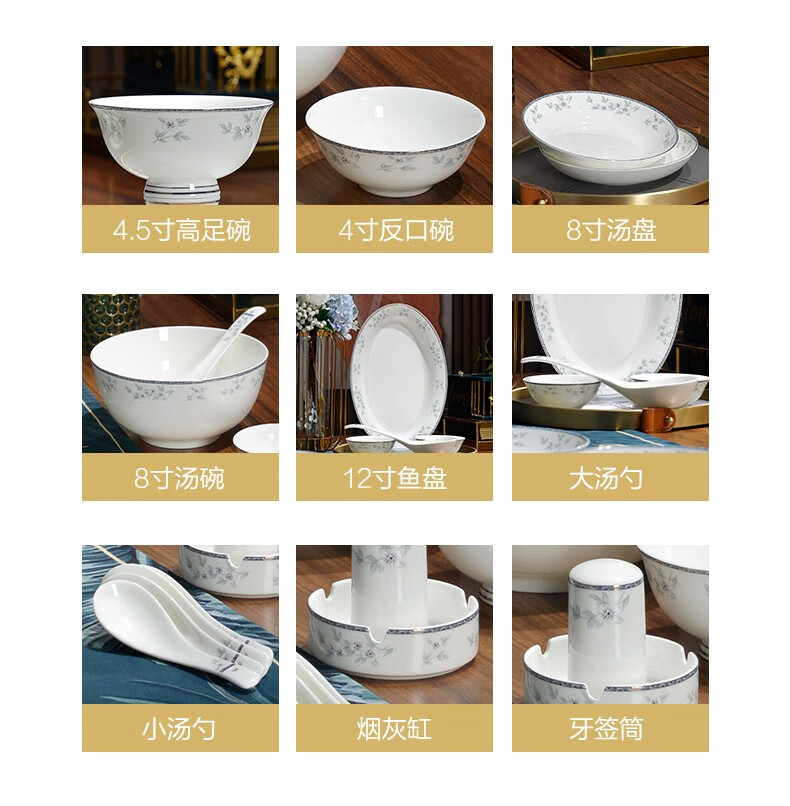 4.5寸高足碗

4寸反口碗

8寸汤盘

8寸汤碗

12寸鱼盘

大汤勺

小汤勺

烟灰缸

牙签筒