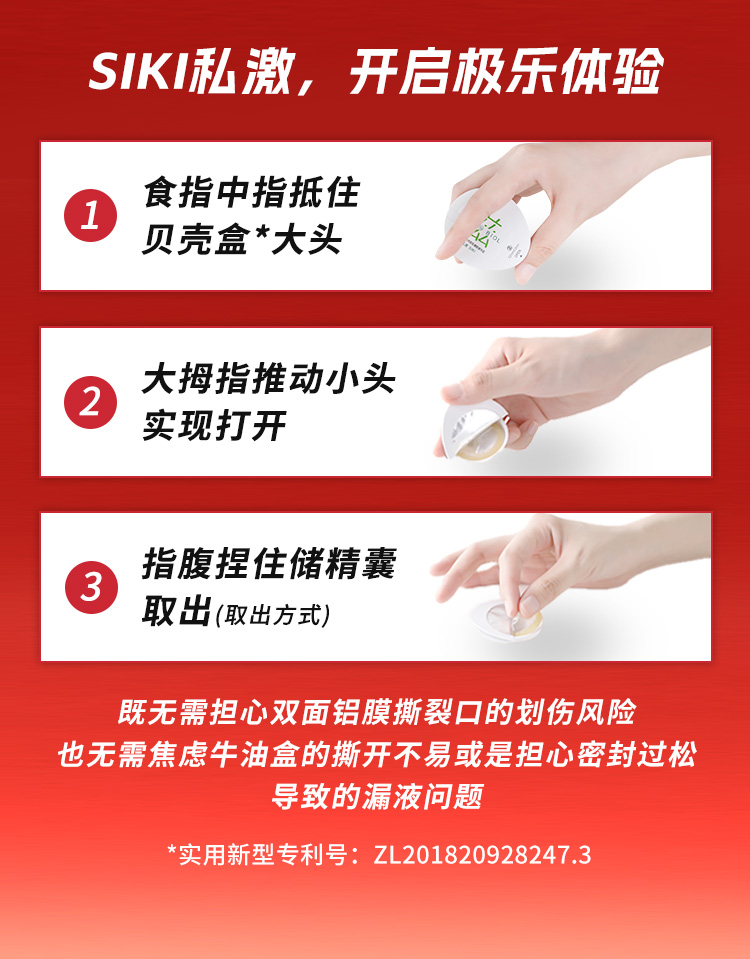 SIKI私激，开启极乐体验

1 食指中指抵住贝壳盒*大头

2 大拇指推动小头实现打开

3 指腹捏住储精囊取出(取出方式)

既无需担心双面铝膜撕裂口的划伤风险
也无需焦虑牛油盒的撕开不易或是担心密封过松
导致的漏液问题

*实用新型专利号：ZL201820928247.3