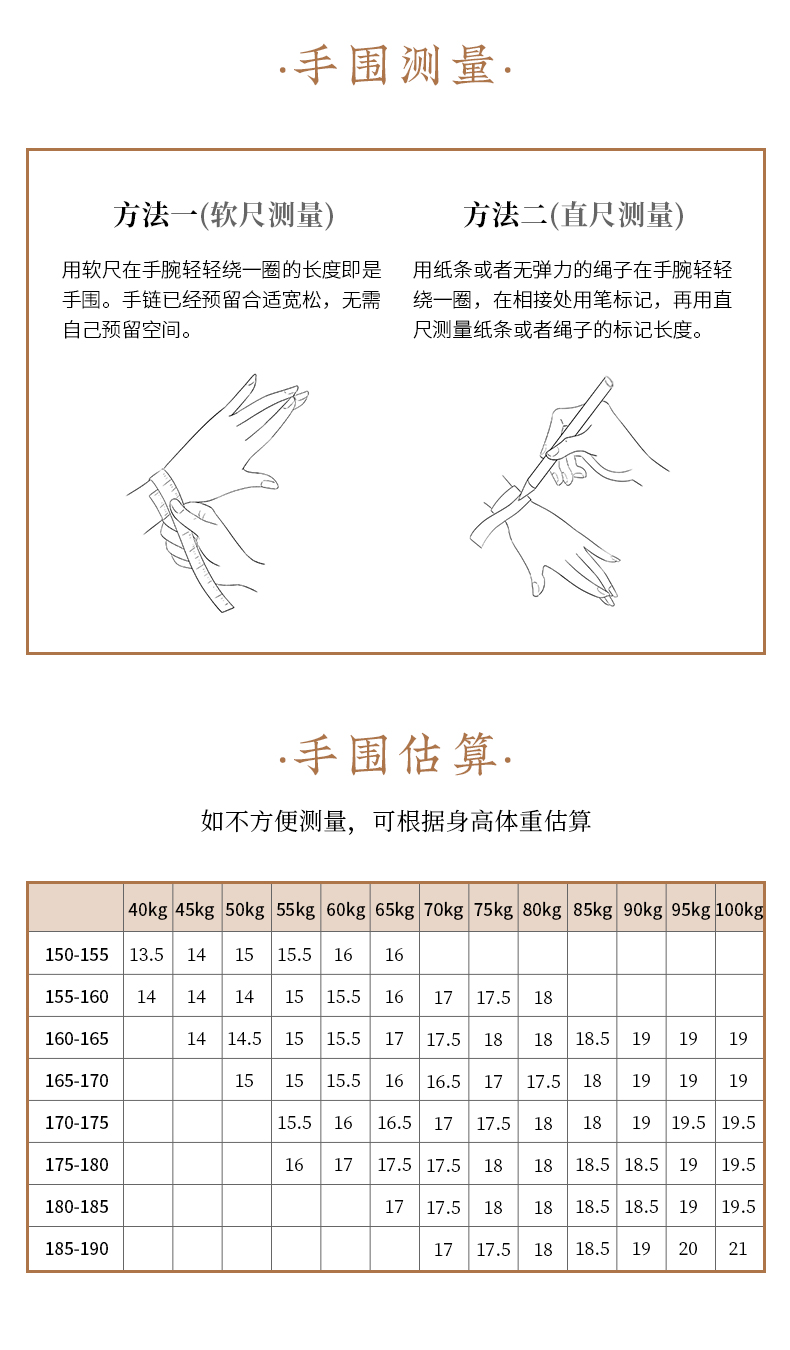 ·手围测量·

方法一(软尺测量)

用软尺在手腕轻轻绕一圈的长度即是手围。手链已经预留合适宽松，无需自己预留空间。

方法二(直尺测量)

用纸条或者无弹力的绳子在手腕轻轻绕一圈，在相接处用笔标记，再用直尺测量纸条或者绳子的标记长度。

·手围估算·

如不方便测量，可根据身高体重估算

| | 40kg | 45kg | 50kg | 55kg | 60kg | 65kg | 70kg | 75kg | 80kg | 85kg | 90kg | 95kg | 100kg |
|---|---|---|---|---|---|---|---|---|---|---|---|---|---|
| 150-155 | 13.5 | 14 | 15 | 15.5 | 16 | 16 | | | | | | | |
| 155-160 | 14 | 14 | 14 | 15 | 15.5 | 16 | 17 | 17.5 | 18 | | | | |
| 160-165 | | 14 | 14.5 | 15 | 15.5 | 17 | 17.5 | 18 | 18 | 18.5 | 19 | 19 | 19 |
| 165-170 | | | 15 | 15 | 15.5 | 16 | 16.5 | 17 | 17.5 | 18 | 19 | 19 | 19 |
| 170-175 | | | | 15.5 | 16 | 16.5 | 17 | 17.5 | 18 | 18 | 19 | 19.5 | 19.5 |
| 175-180 | | | | 16 | 17 | 17.5 | 17.5 | 18 | 18 | 18.5 | 18.5 | 19 | 19.5 |
| 180-185 | | | | | | 17 | 17.5 | 18 | 18 | 18.5 | 18.5 | 19 | 19.5 |
| 185-190 | | | | | | | 17 | 17.5 | 18 | 18.5 | 19 | 20 | 21 |