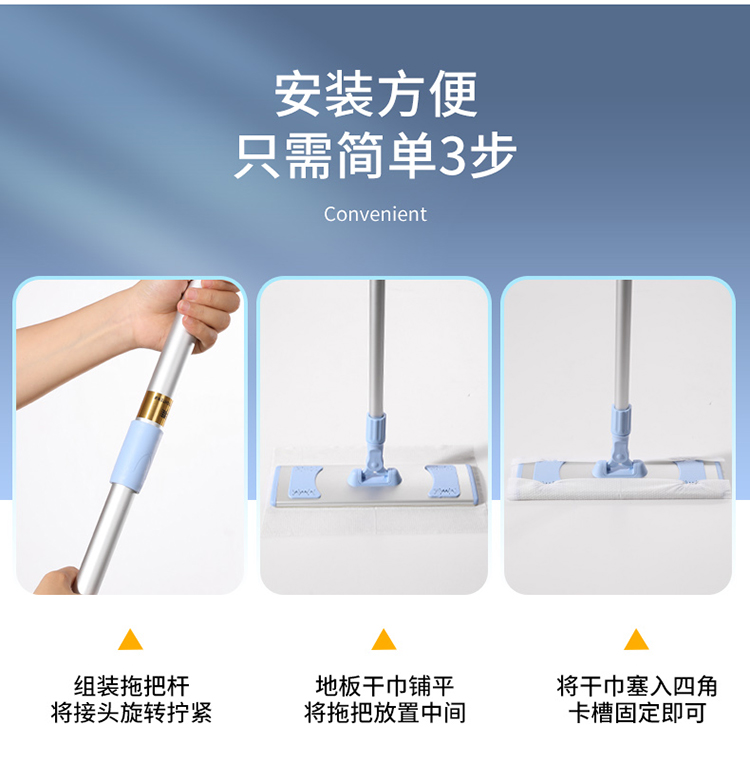 安装方便
只需简单3步

Convenient

组装拖把杆
将接头旋转拧紧

地板干巾铺平
将拖把放置中间

将干巾塞入四角
卡槽固定即可