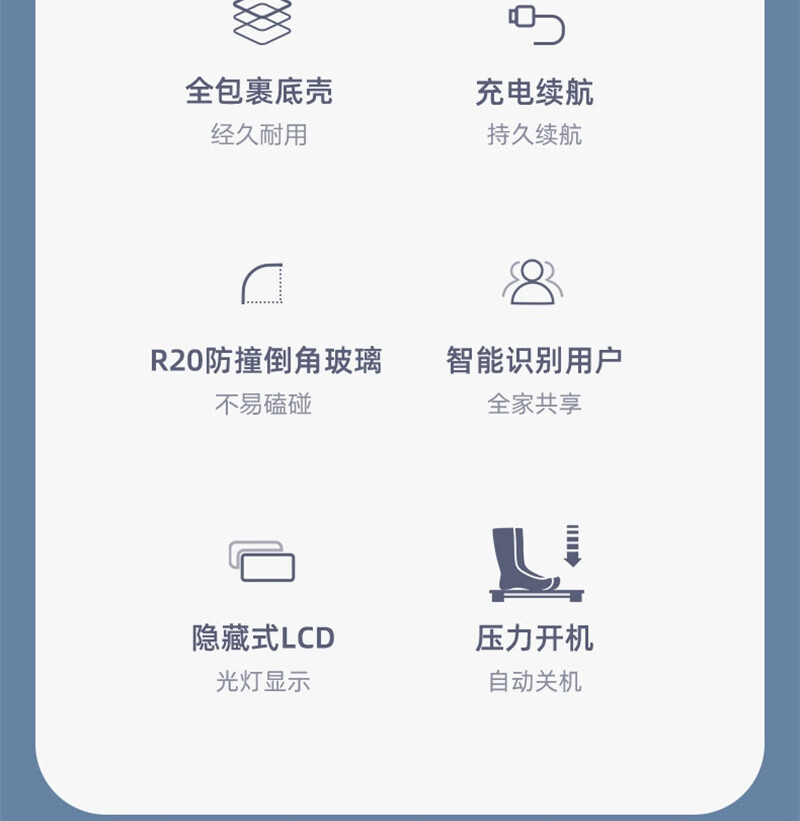 全包裹底壳
经久耐用

充电续航
持久续航

R20防撞倒角玻璃
不易磕碰

智能识别用户
全家共享

隐藏式LCD
光灯显示

压力开机
自动关机