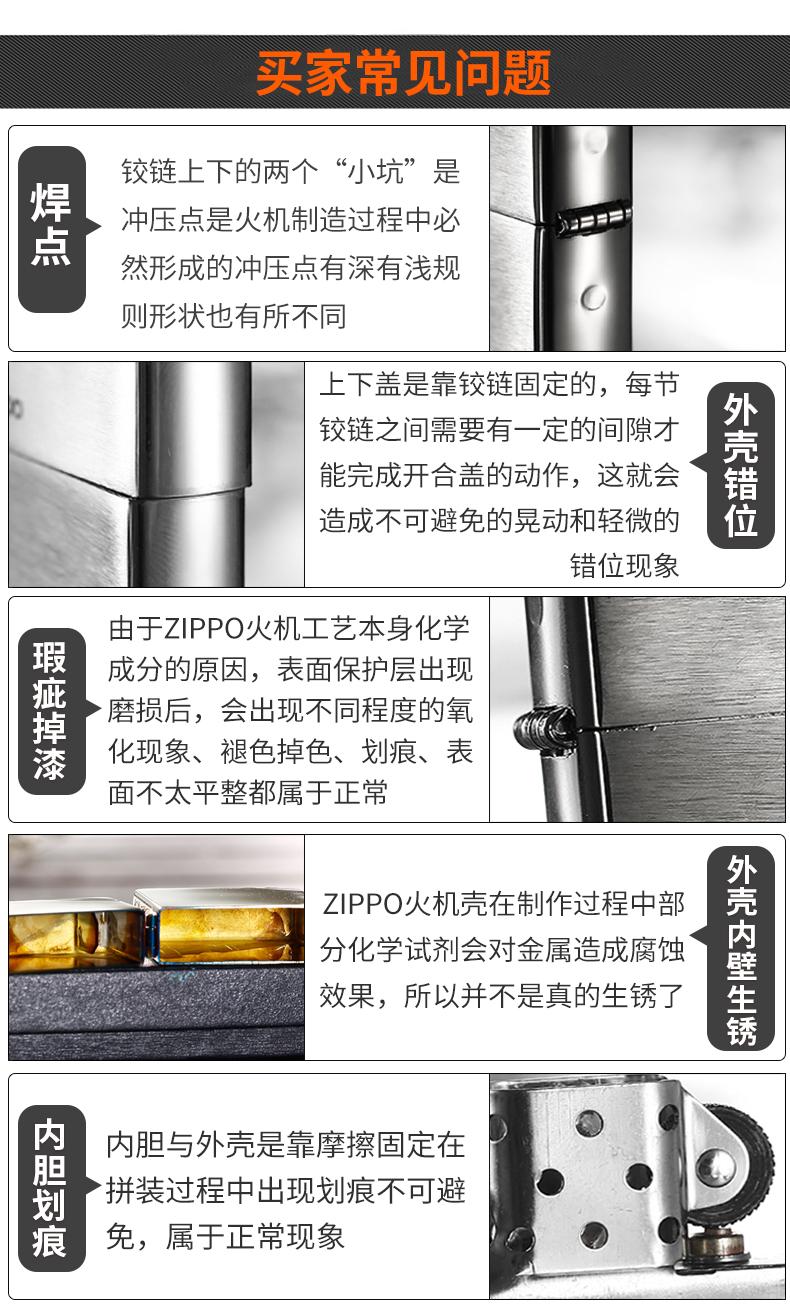 买家常见问题

焊点

铰链上下的两个“小坑”是冲压点是火机制造过程中必然形成的冲压点有深有浅规则形状也有所不同

上下盖是靠铰链固定的，每节铰链之间需要有一定的间隙才能完成开合盖的动作，这就会造成不可避免的晃动和轻微的错位现象

外壳错位

瑕疵掉漆

由于ZIPPO火机工艺本身化学成分的原因，表面保护层出现磨损后，会出现不同程度的氧化现象、褪色掉色、划痕、表面不太平整都属于正常

ZIPPO火机壳在制作过程中部分化学试剂会对金属造成腐蚀效果，所以并不是真的生锈了

外壳内壁生锈

内胆划痕

内胆与外壳是靠摩擦固定在拼装过程中出现划痕不可避免，属于正常现象