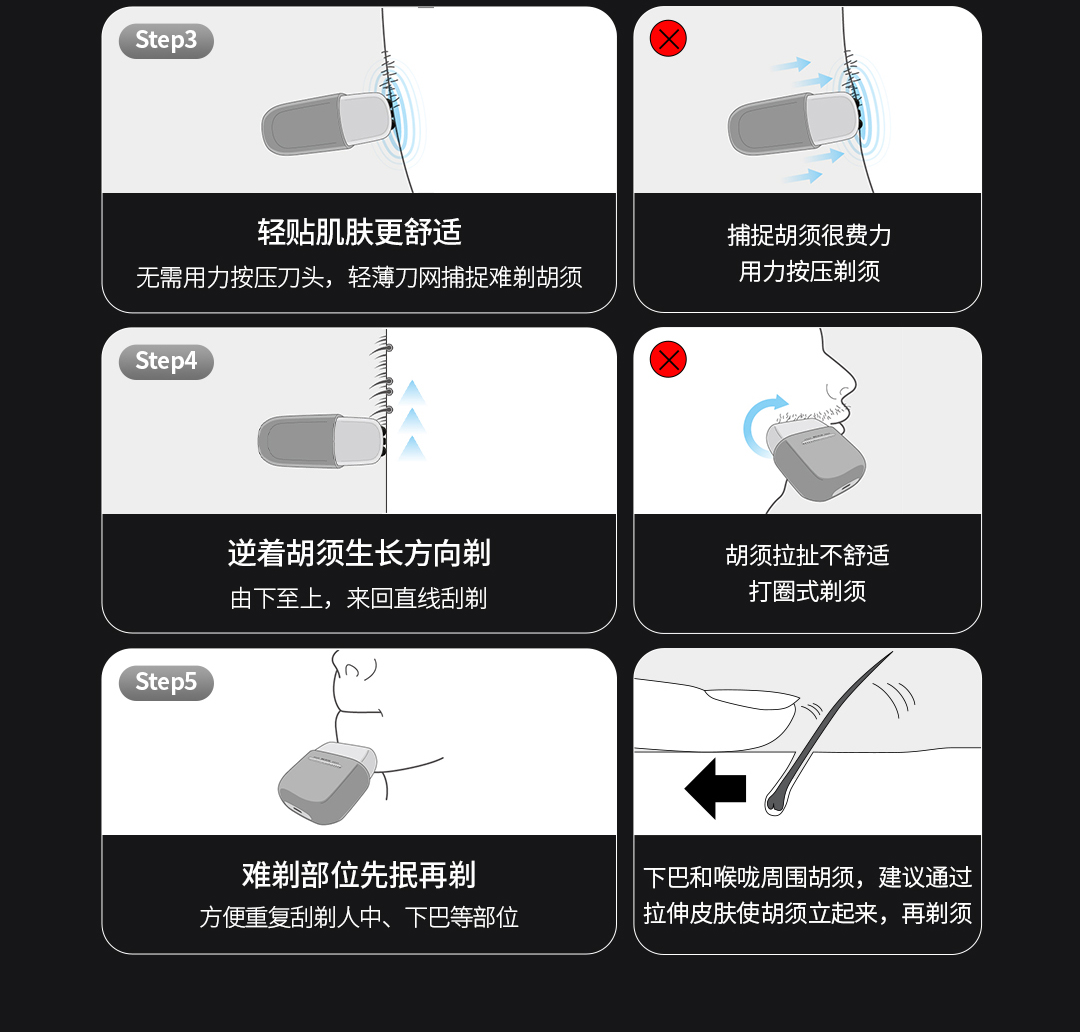 Step3

轻贴肌肤更舒适
无需用力按压刀头，轻薄刀网捕捉难剃胡须

捕捉胡须很费力
用力按压剃须

Step4

逆着胡须生长方向剃
由下至上，来回直线刮剃

胡须拉扯不舒适
打圈式剃须

Step5

难剃部位先抿再剃
方便重复刮剃人中、下巴等部位

下巴和喉咙周围胡须，建议通过拉伸皮肤使胡须立起来，再剃须