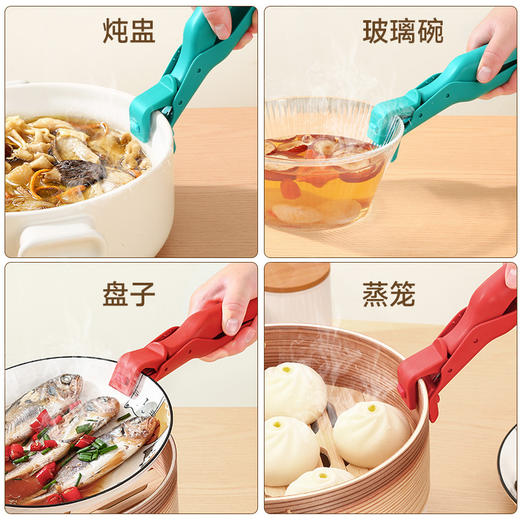 炖盅

玻璃碗

盘子

蒸笼