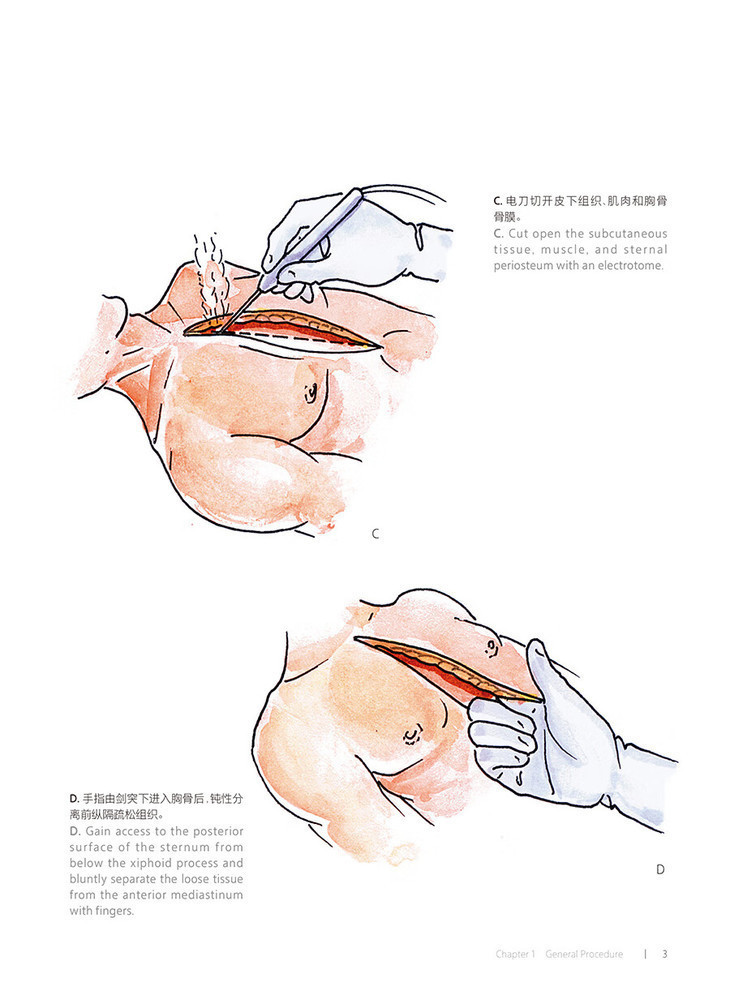 C. 电刀切开皮下组织、肌肉和胸骨骨膜。
C. Cut open the subcutaneous tissue, muscle, and sternal periosteum with an electrotome.

C

D. 手指由剑突下进入胸骨后，钝性分离前纵隔疏松组织。
D. Gain access to the posterior surface of the sternum from below the xiphoid process and bluntly separate the loose tissue from the anterior mediastinum with fingers.

D

Chapter 1 General Procedure | 3