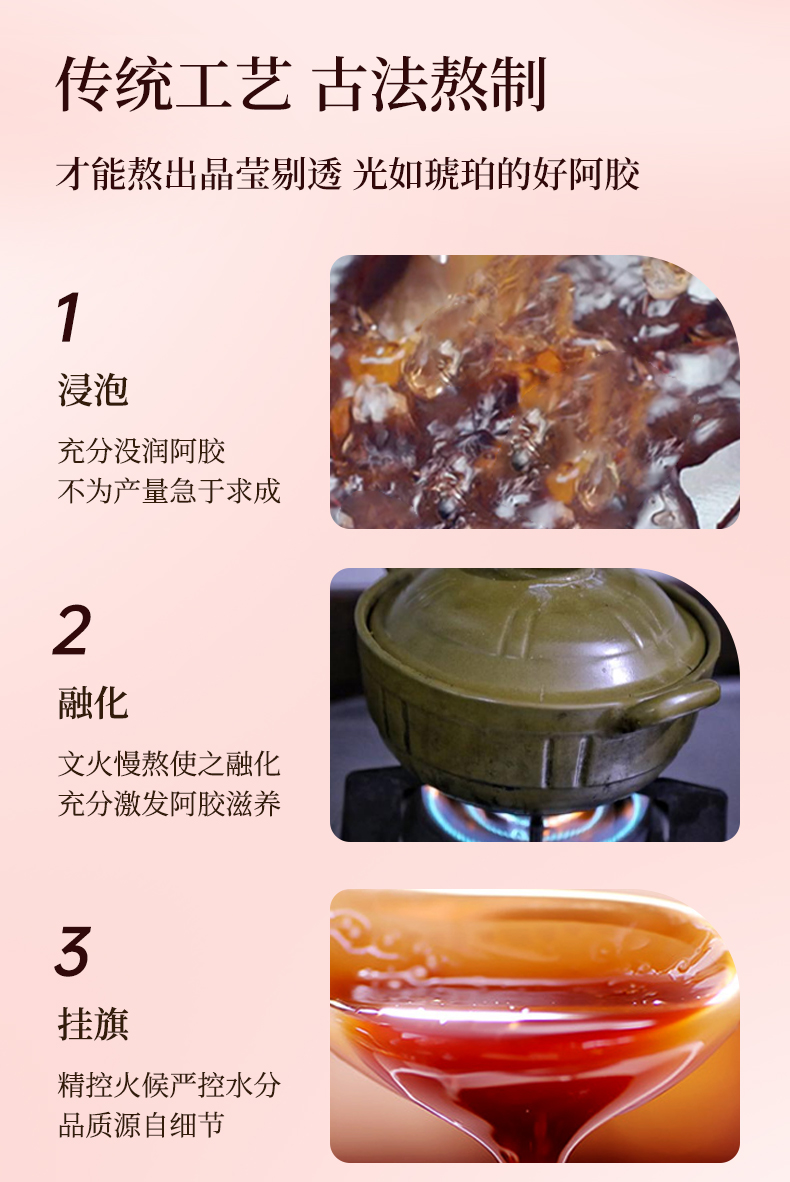 传统工艺 古法熬制

才能熬出晶莹剔透 光如琥珀的好阿胶

1

浸泡

充分没润阿胶
不为产量急于求成

2

融化

文火慢熬使之融化
充分激发阿胶滋养

3

挂旗

精控火候严控水分
品质源自细节