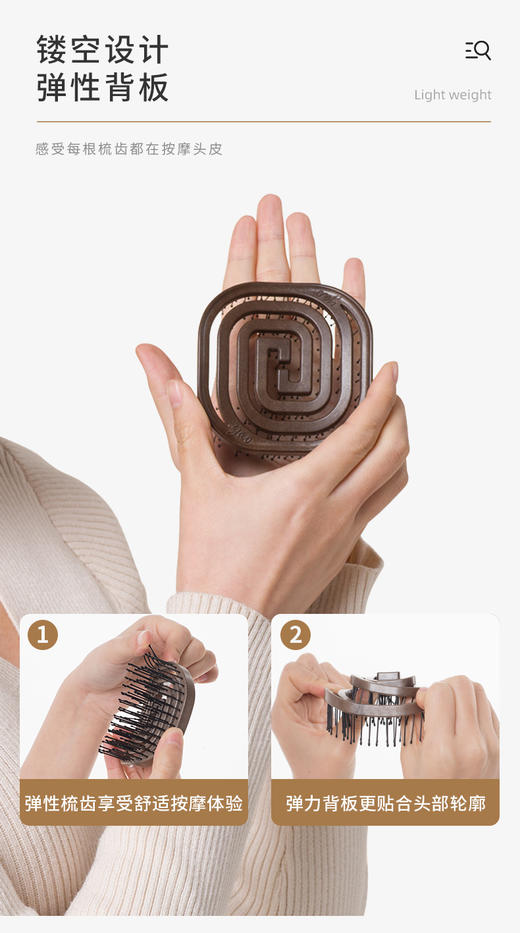 镂空设计
弹性背板

Light weight

感受每根梳齿都在按摩头皮

1
弹性梳齿享受舒适按摩体验

2
弹力背板更贴合头部轮廓