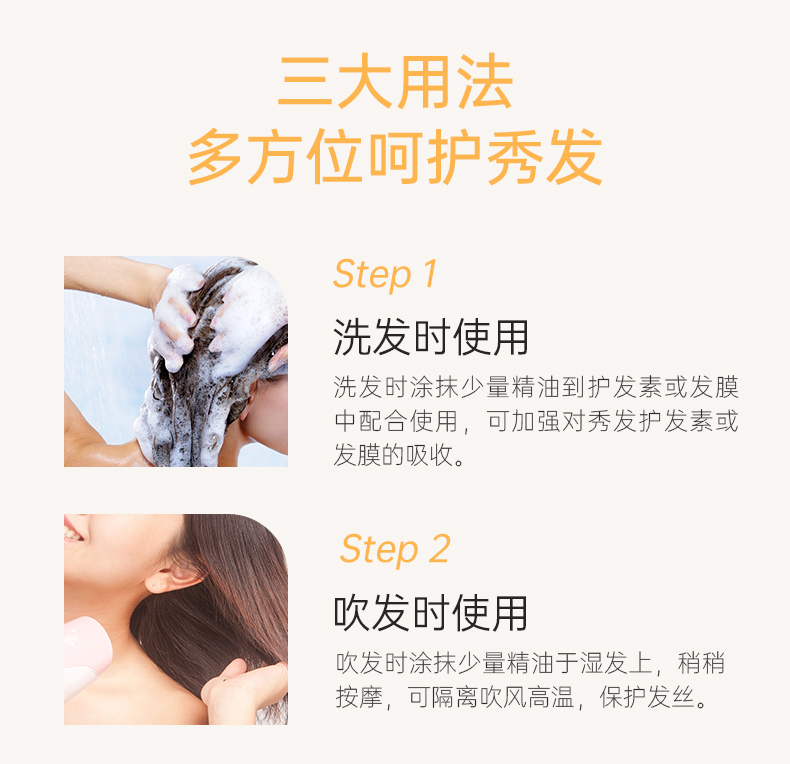 三大用法
多方位呵护秀发

Step 1
洗发时使用
洗发时涂抹少量精油到护发素或发膜中配合使用，可加强对秀发护发素或发膜的吸收。

Step 2
吹发时使用
吹发时涂抹少量精油于湿发上，稍稍按摩，可隔离吹风高温，保护发丝。