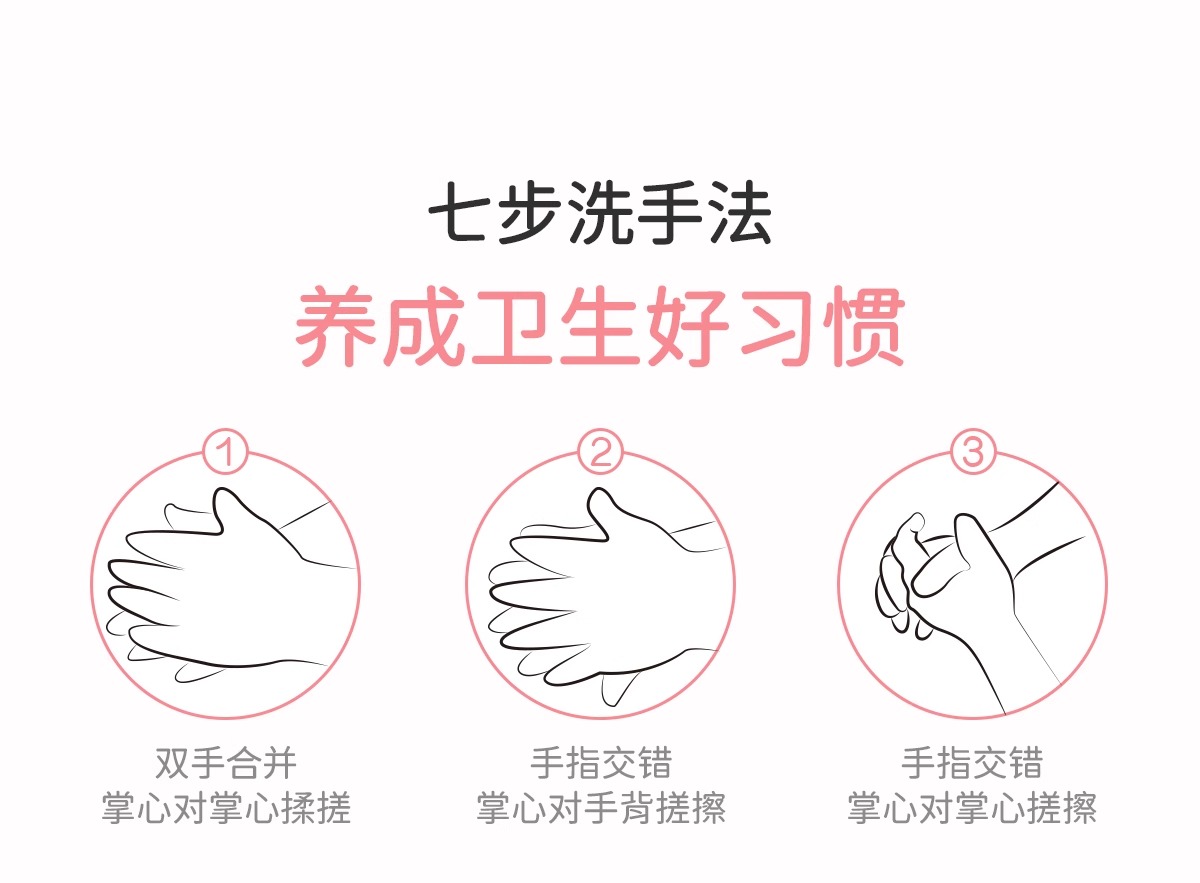 七步洗手法
养成卫生好习惯

①
双手合并
掌心对掌心揉搓

②
手指交错
掌心对手背搓擦

③
手指交错
掌心对掌心搓擦