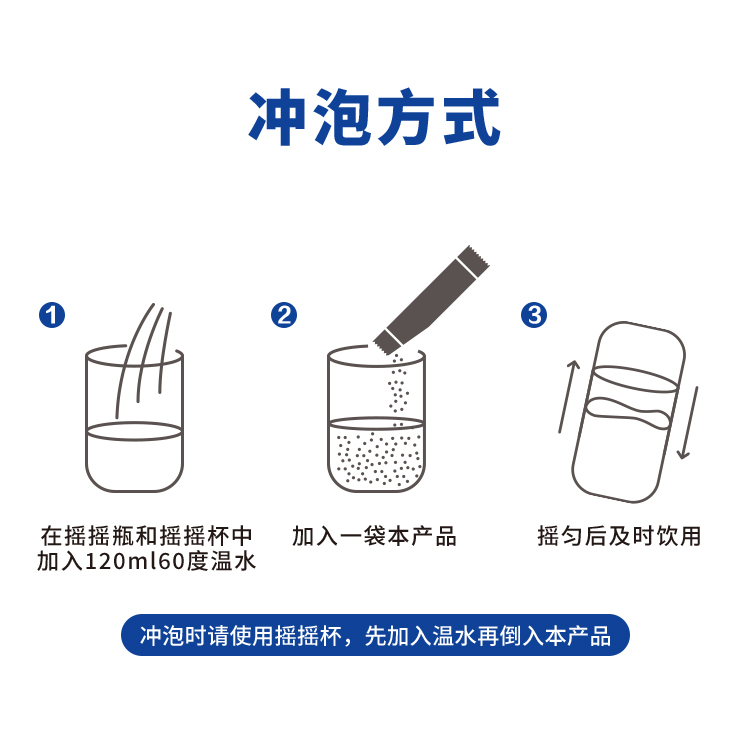 冲泡方式

1
在摇摇瓶和摇摇杯中加入120ml60度温水

2
加入一袋本产品

3
摇匀后及时饮用

冲泡时请使用摇摇杯，先加入温水再倒入本产品